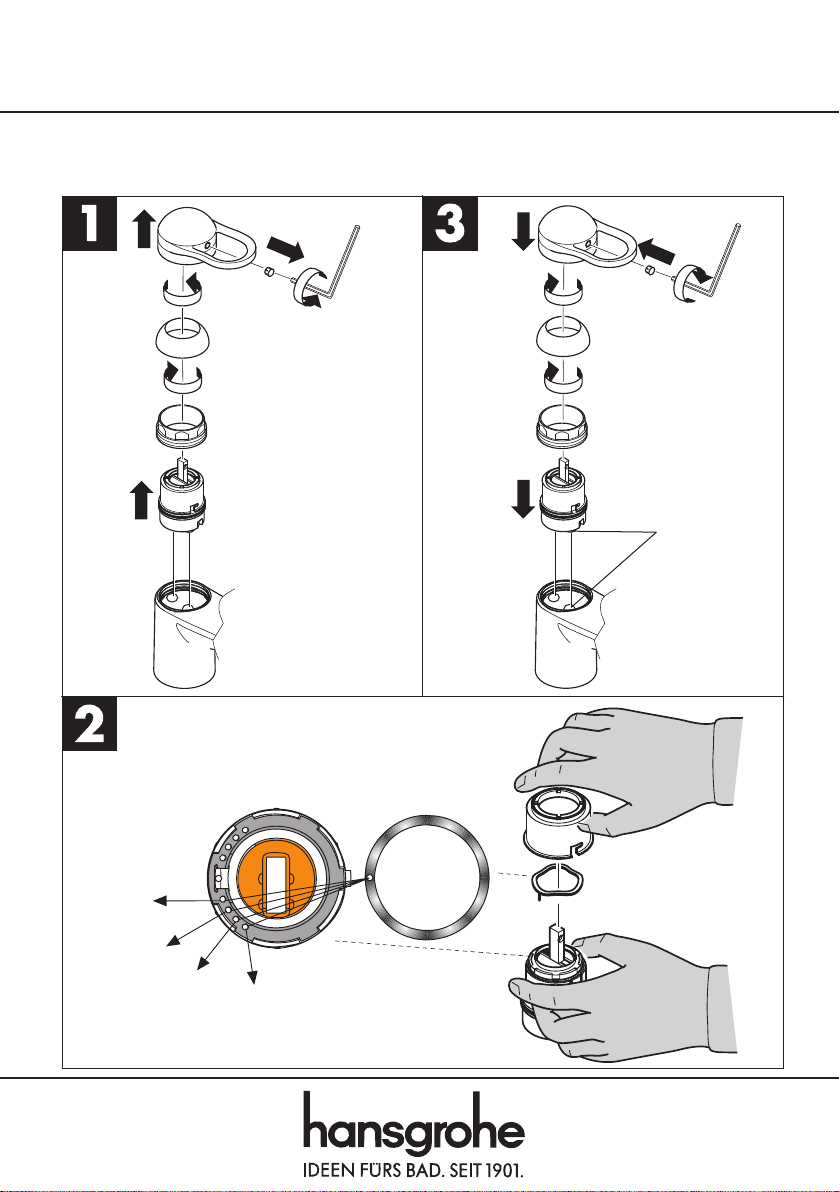 1

3

2

hansgrohe
IDEEN FÜRS BAD. SEIT 1901.