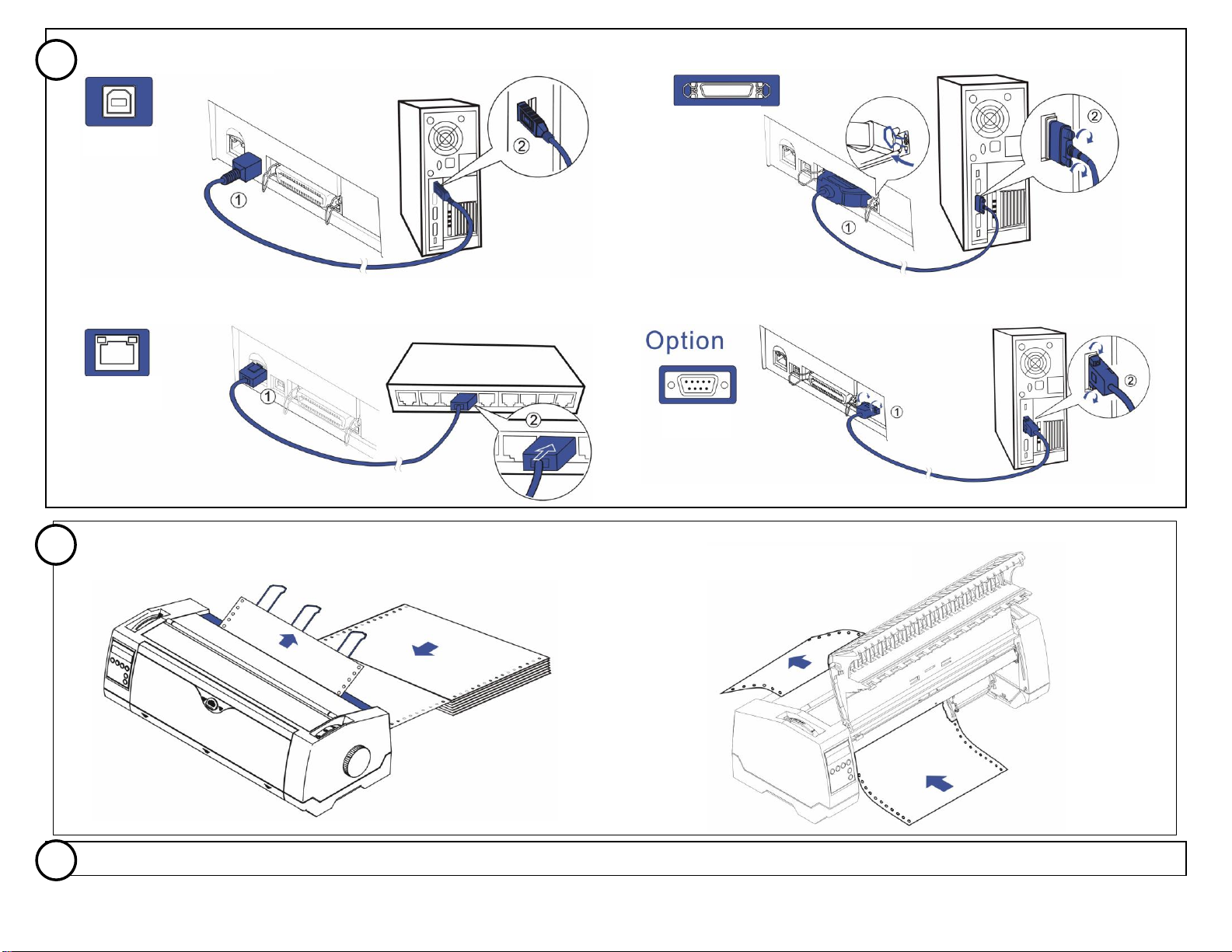 ①
②
①
②
①
②
Option
①
②