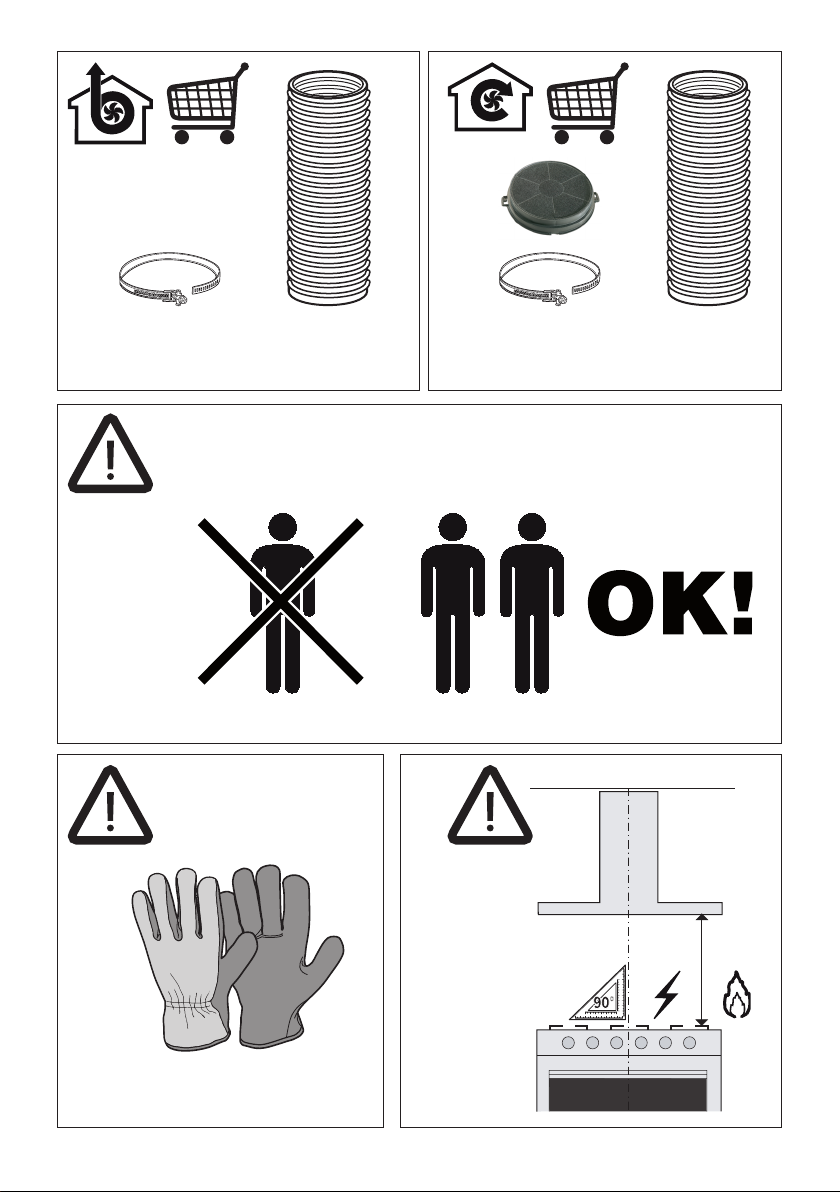 OK!

90°