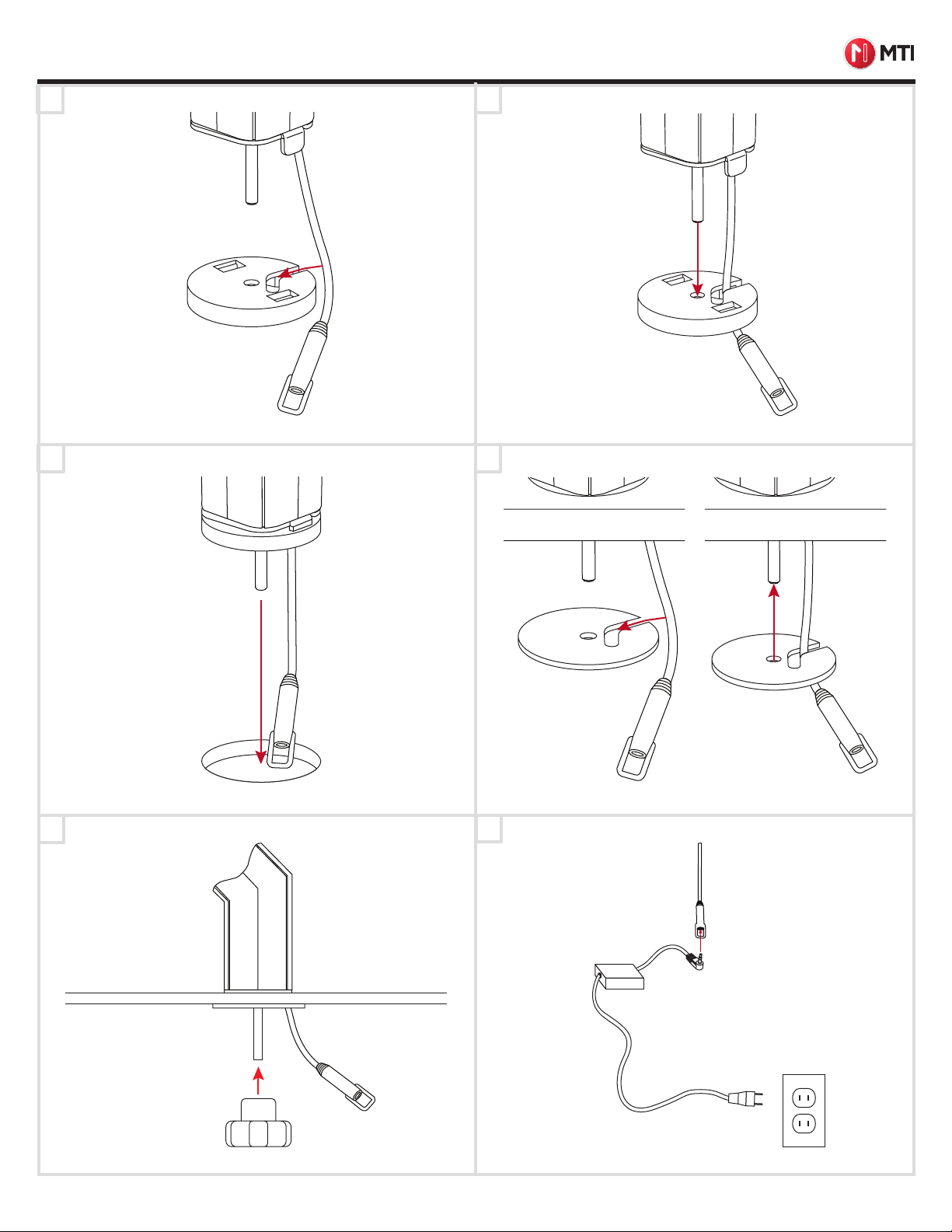 MTI