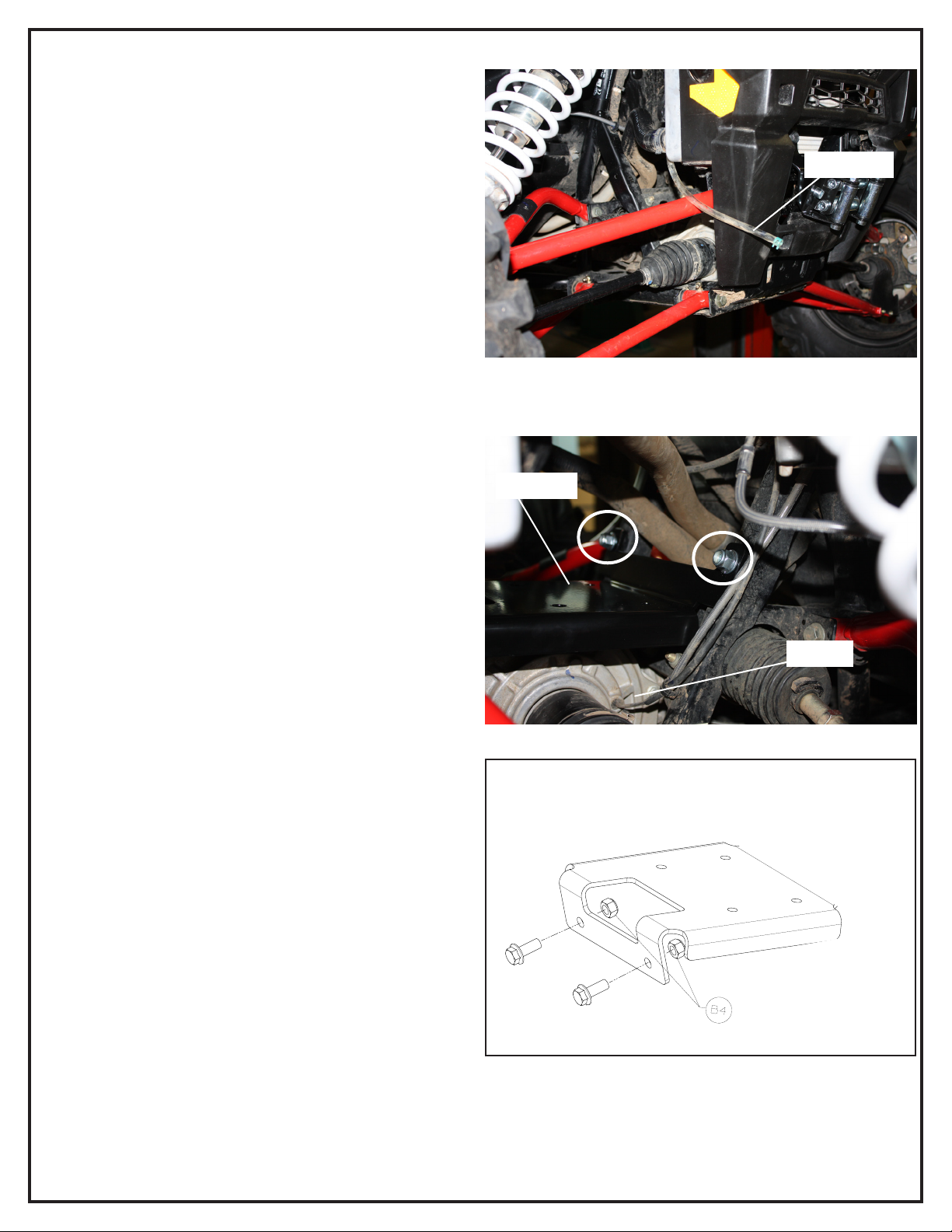 B4