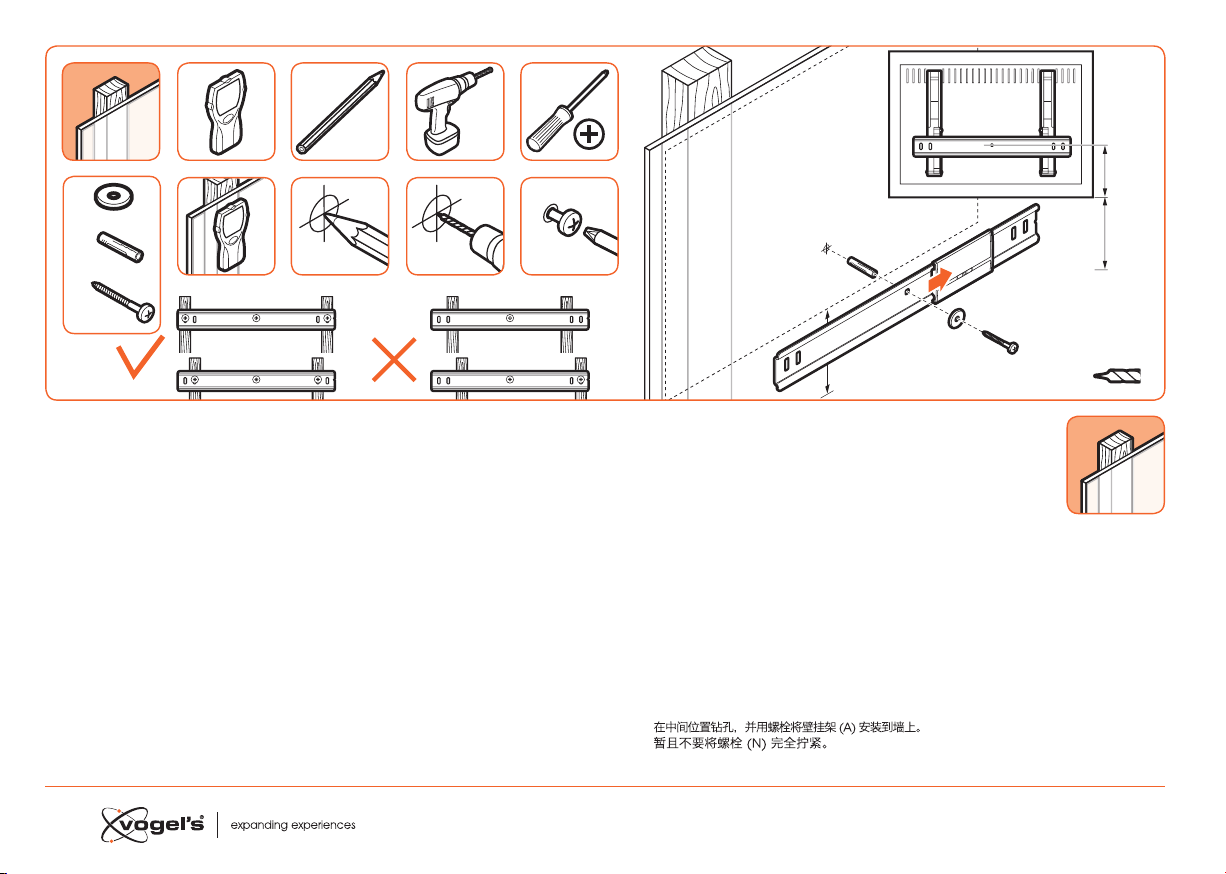 在中间位置钻孔，并用螺栓将壁挂架 (A) 安装到墙上。
暂且不要将螺栓 (N) 完全拧紧。

vogel's

expanding experiences