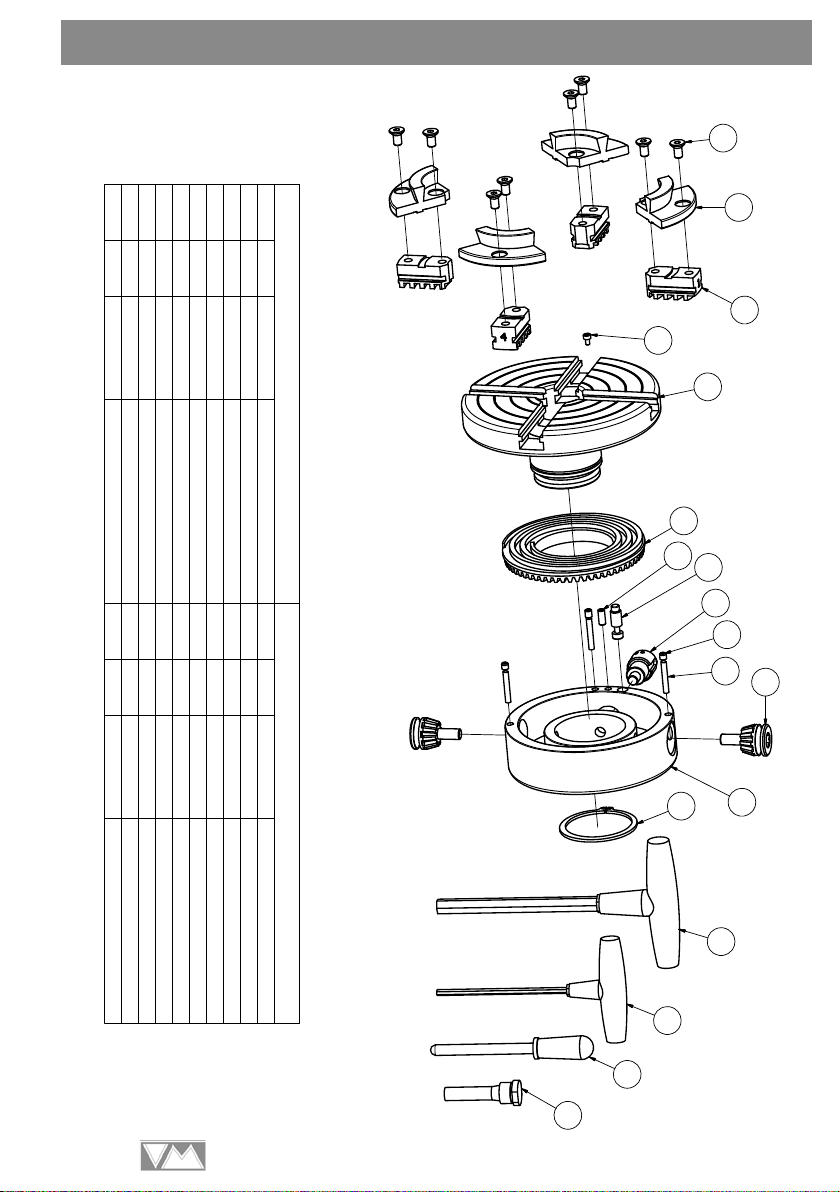 4