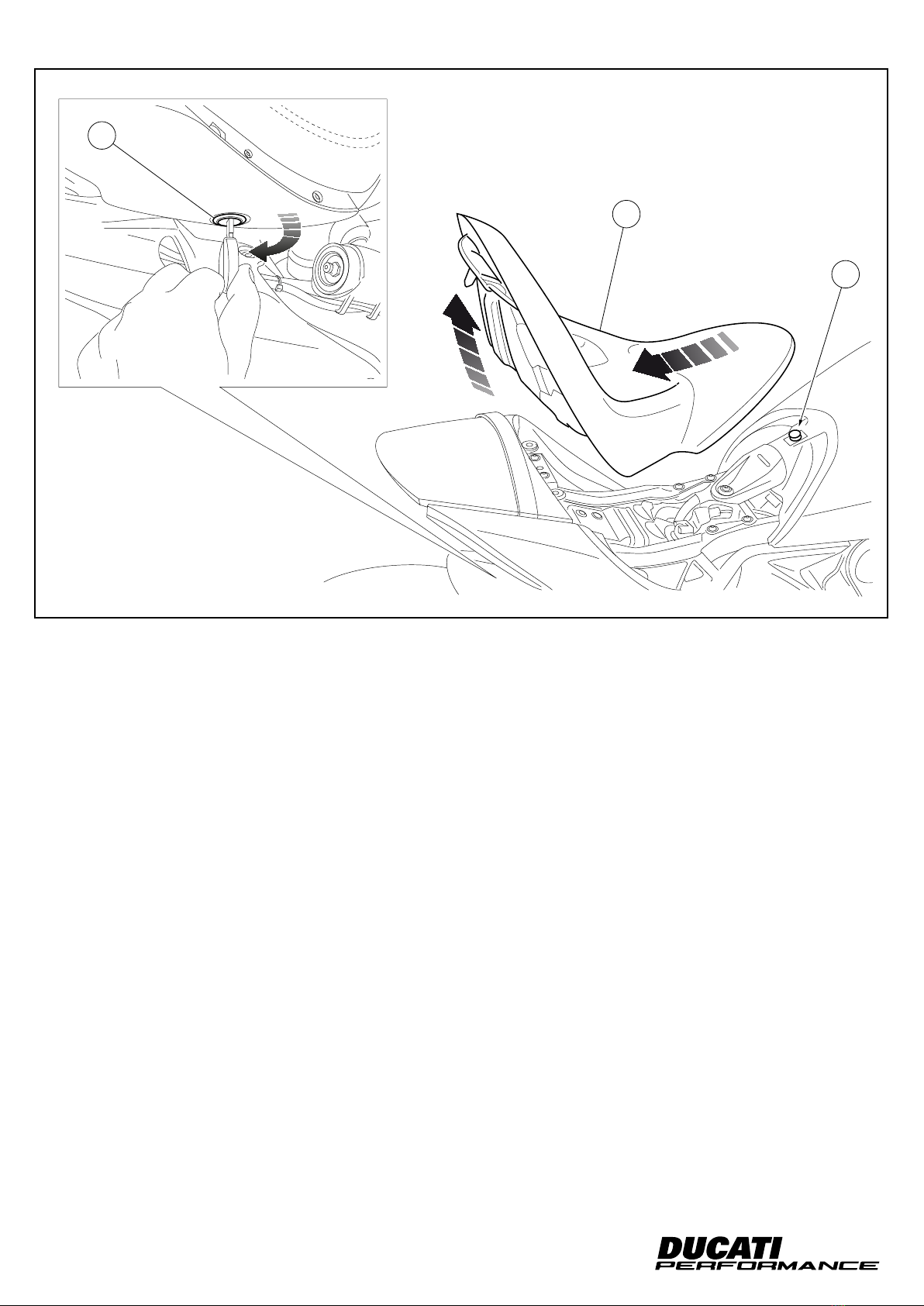 DUCATI
PERFORMANCE