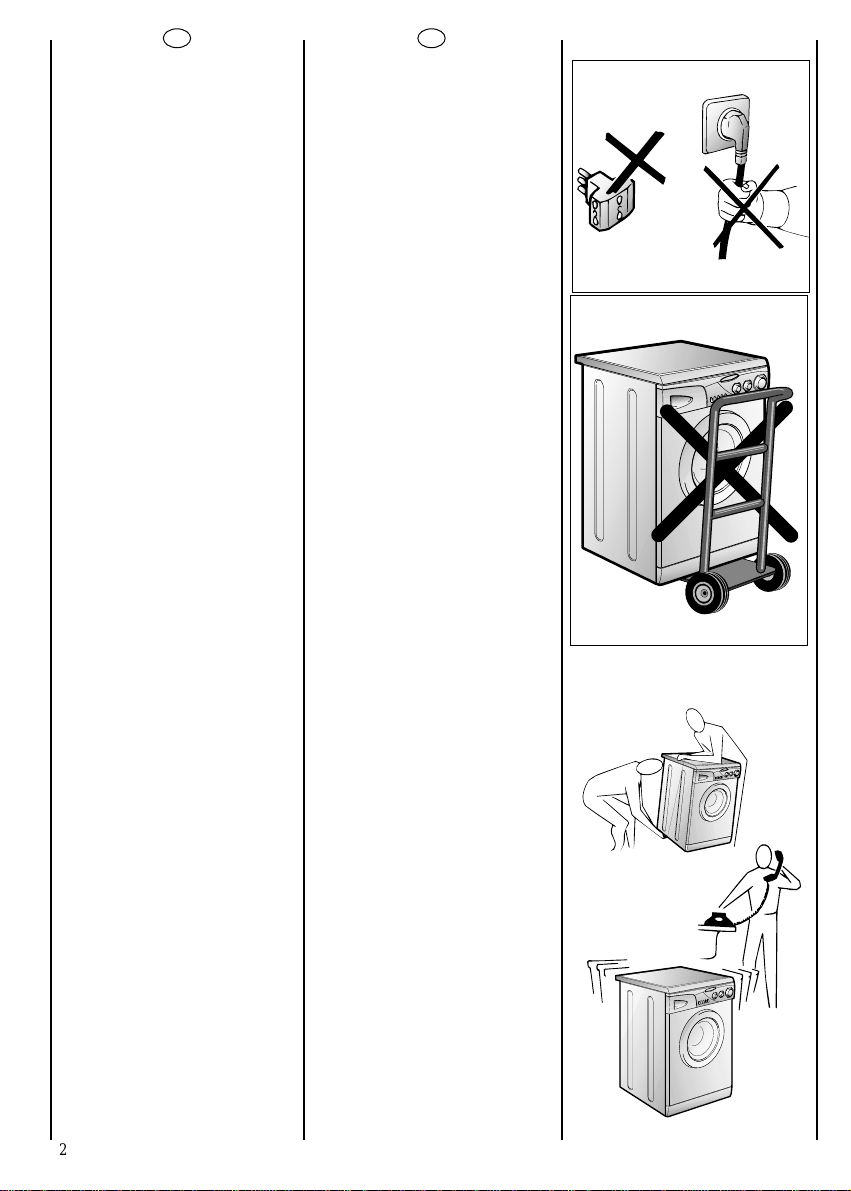 2