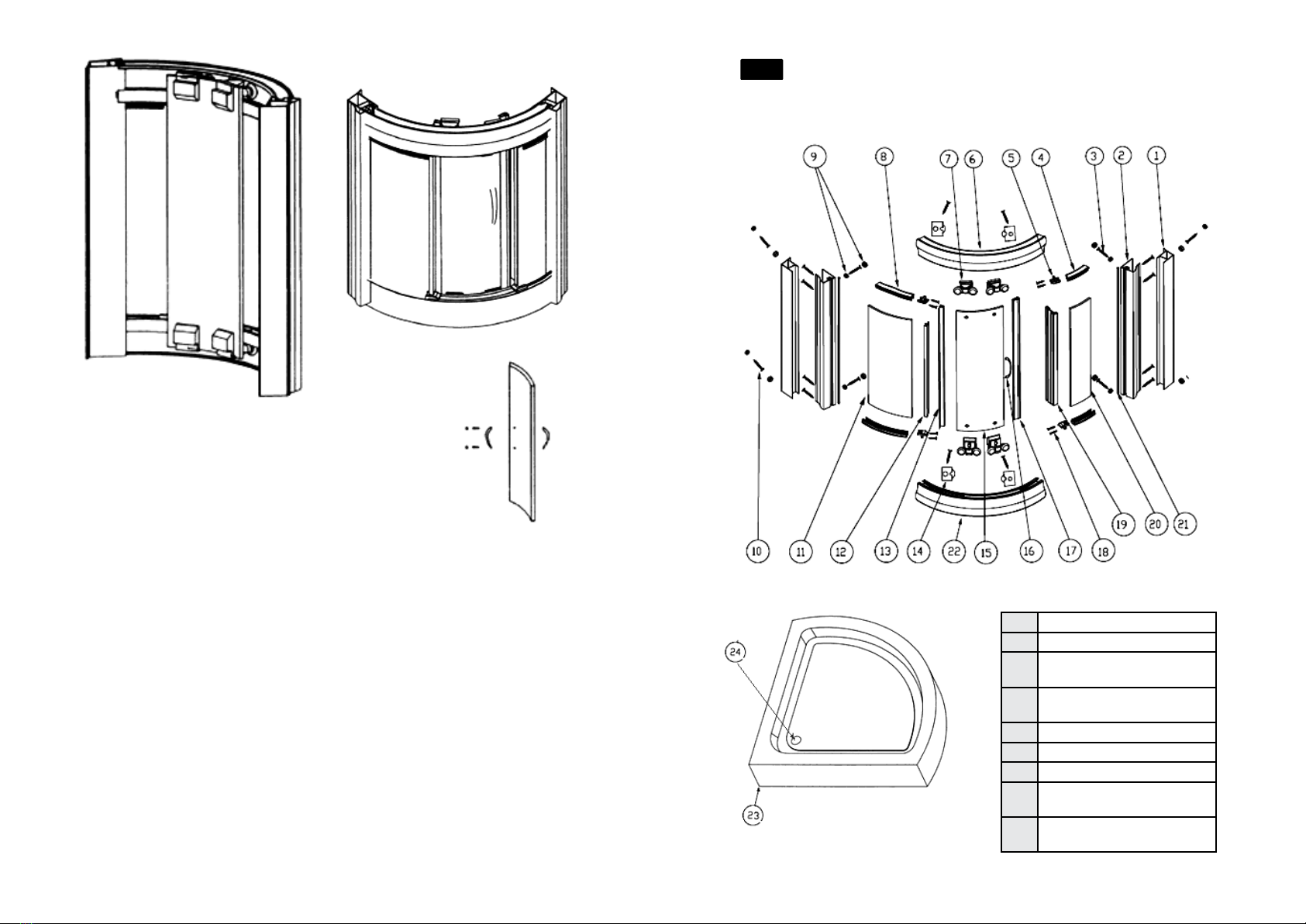 9 8 7 6 5 4 3 2 1

10 11 12 13 14 22 15 16 17 18 19 20 21

24

23