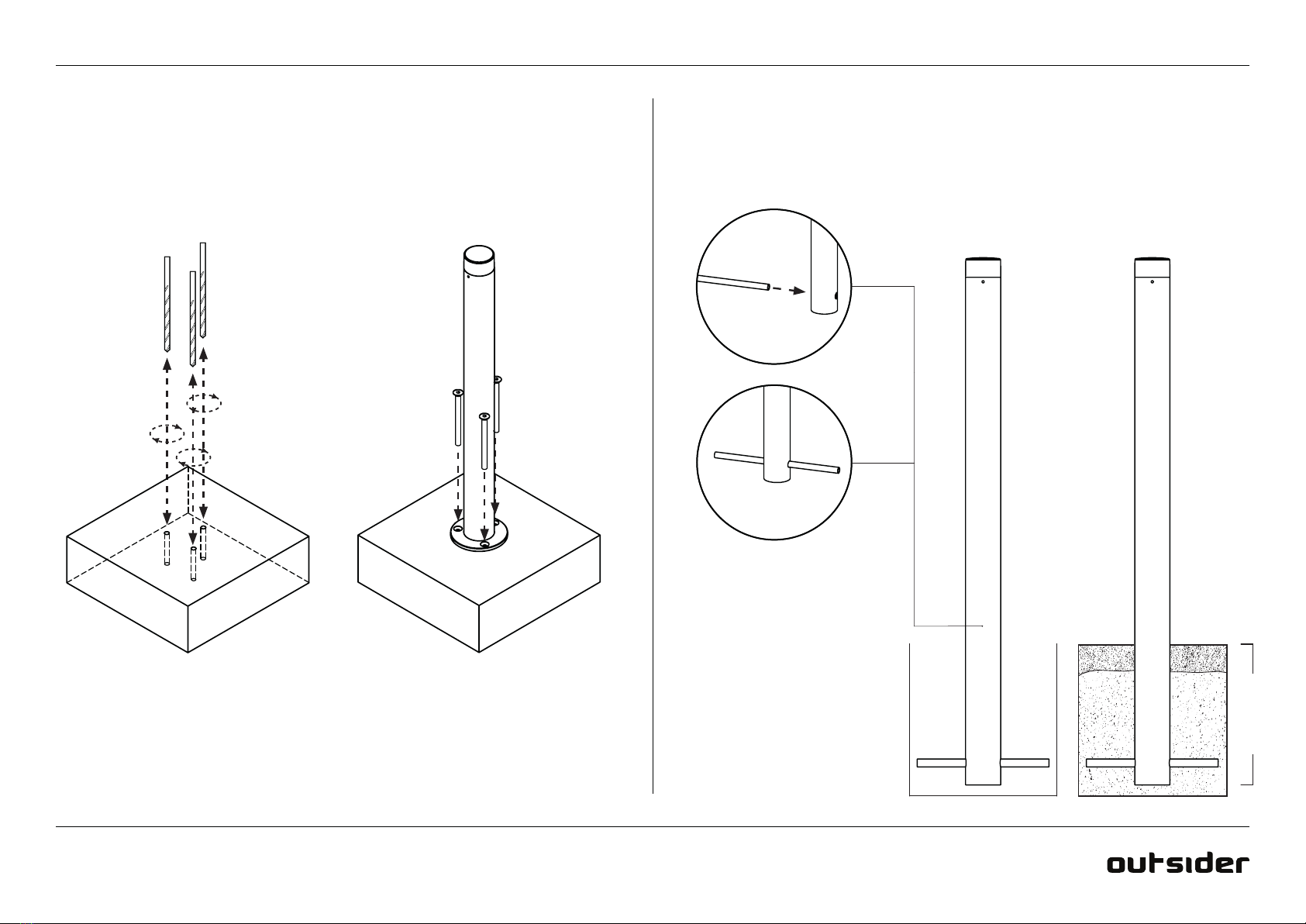 outsider