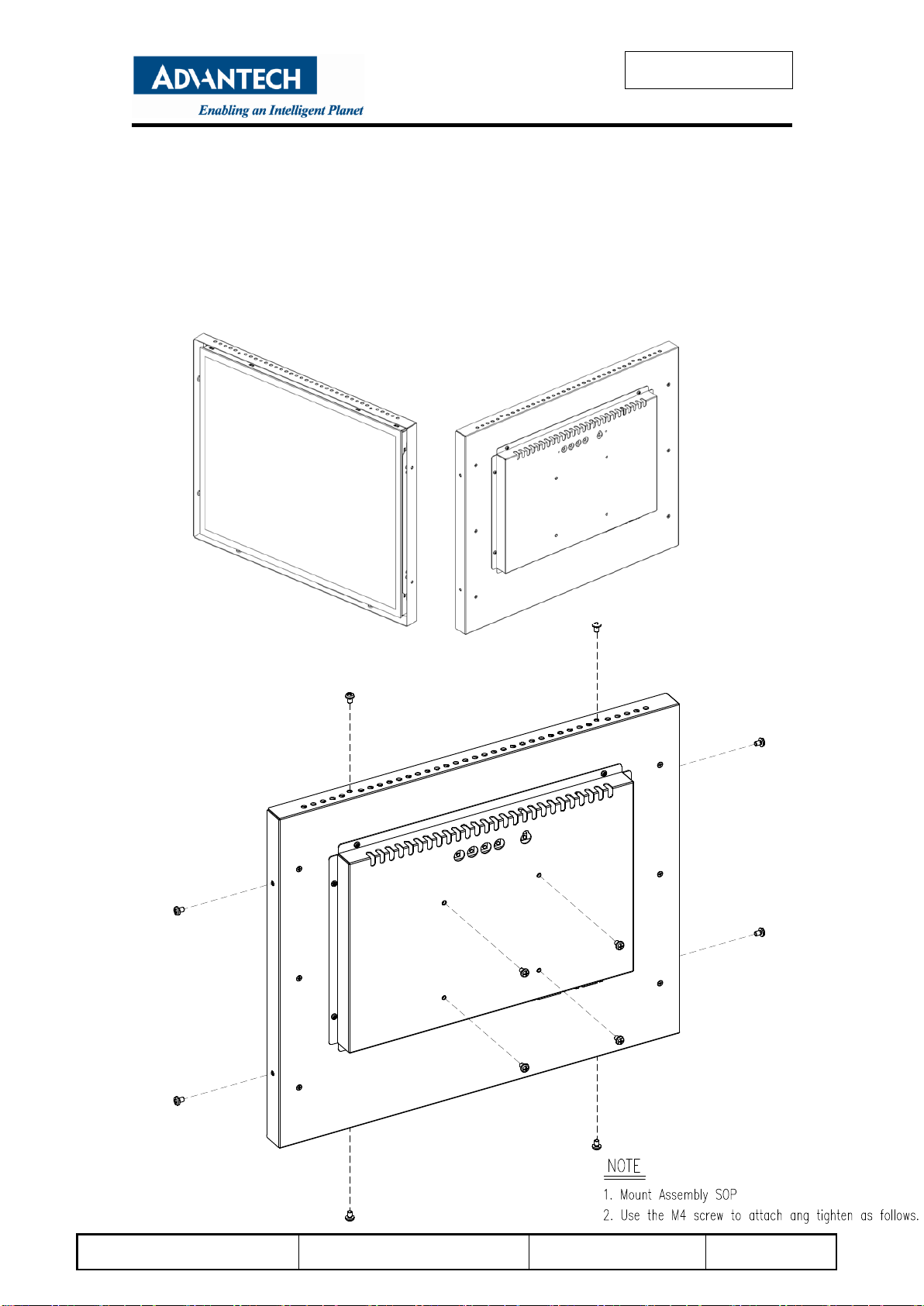 ADVANTECH
Enabling an Intelligent Planet

NOTE
1. Mount Assembly SOP
2. Use the M4 screw to attach ang tighten as follows.