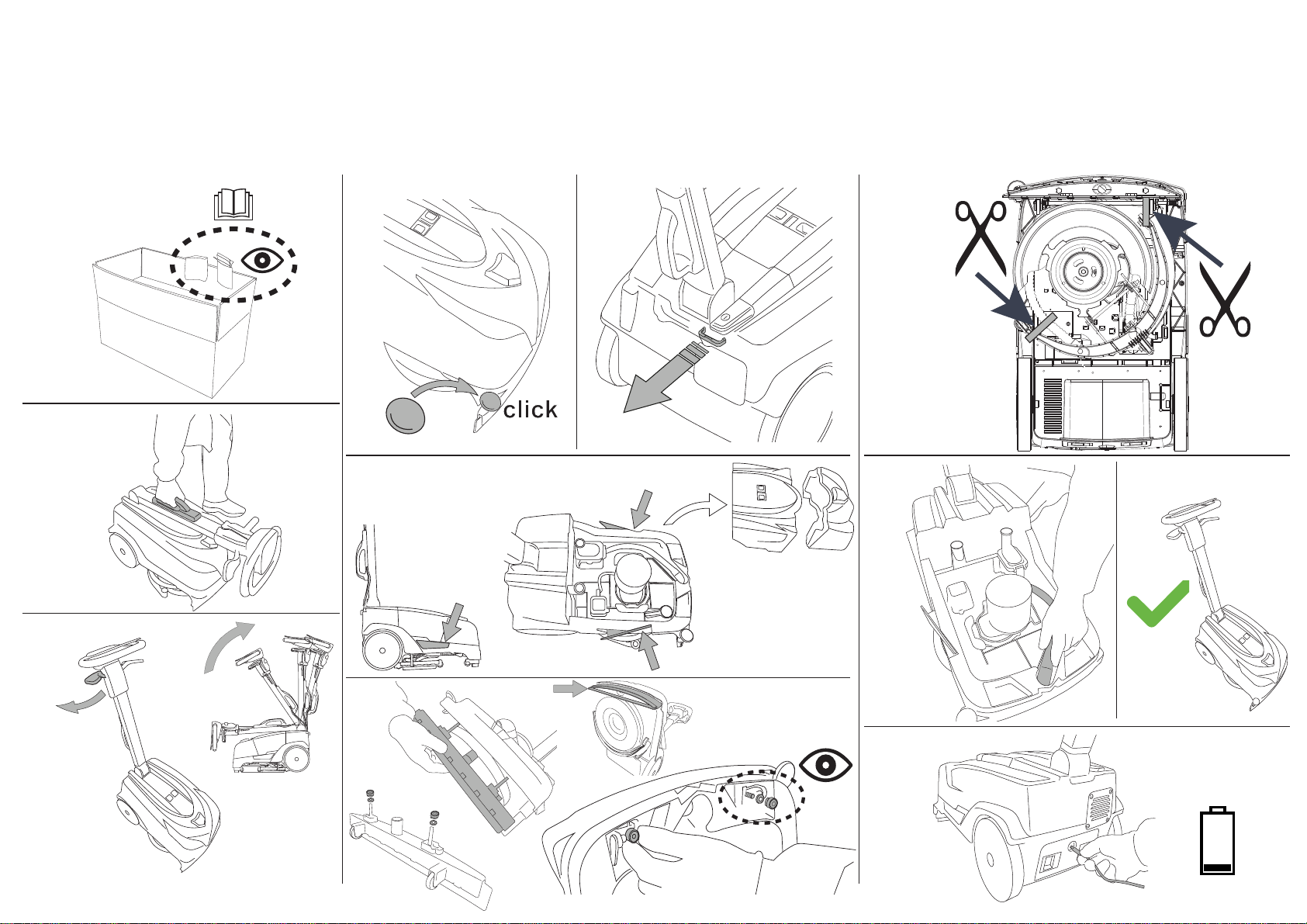 click