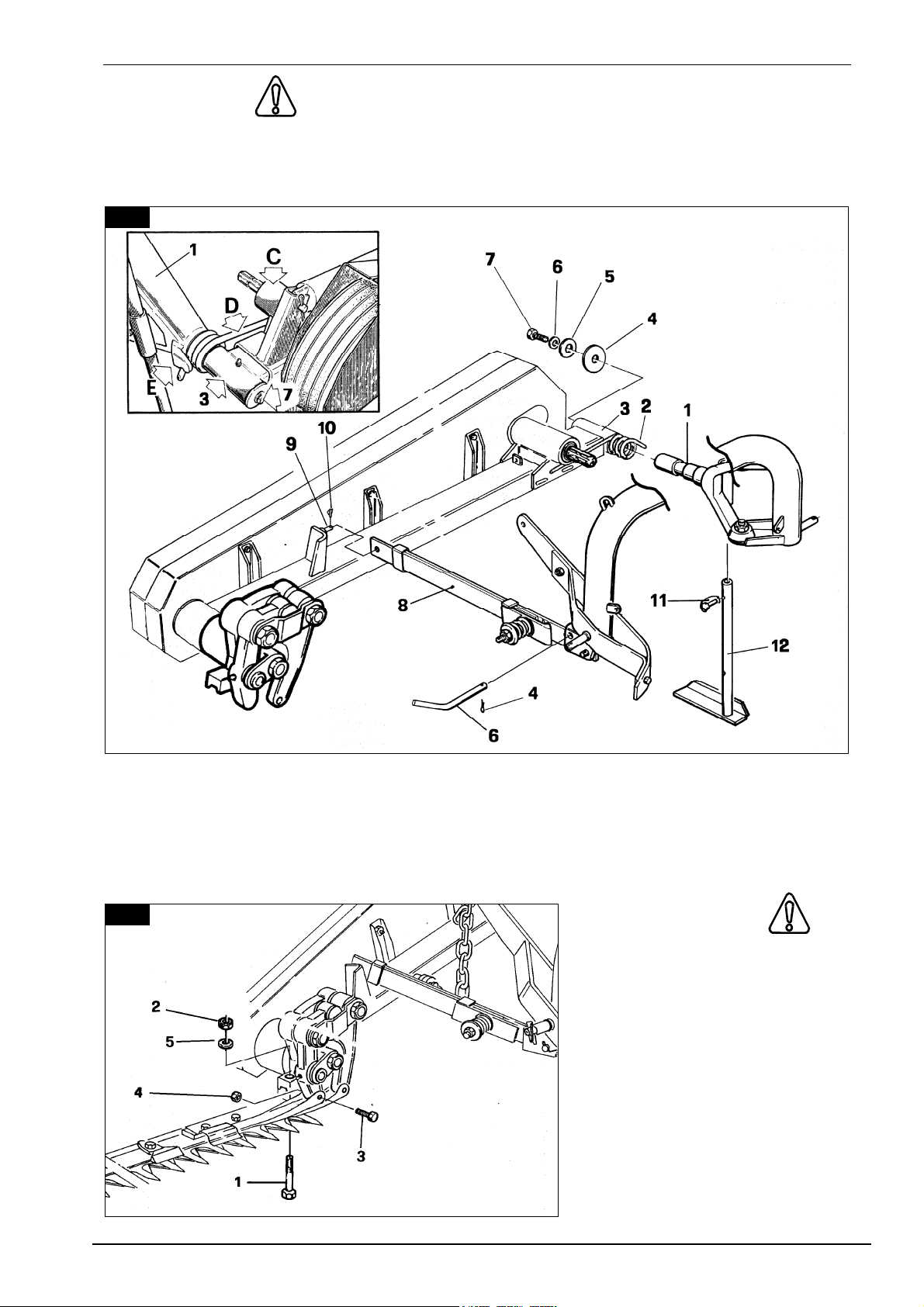 1
C
D
E
3
7
7
6
5
4
3
2
1
10
9
8
11
12
4
6

2
5
4
3
1