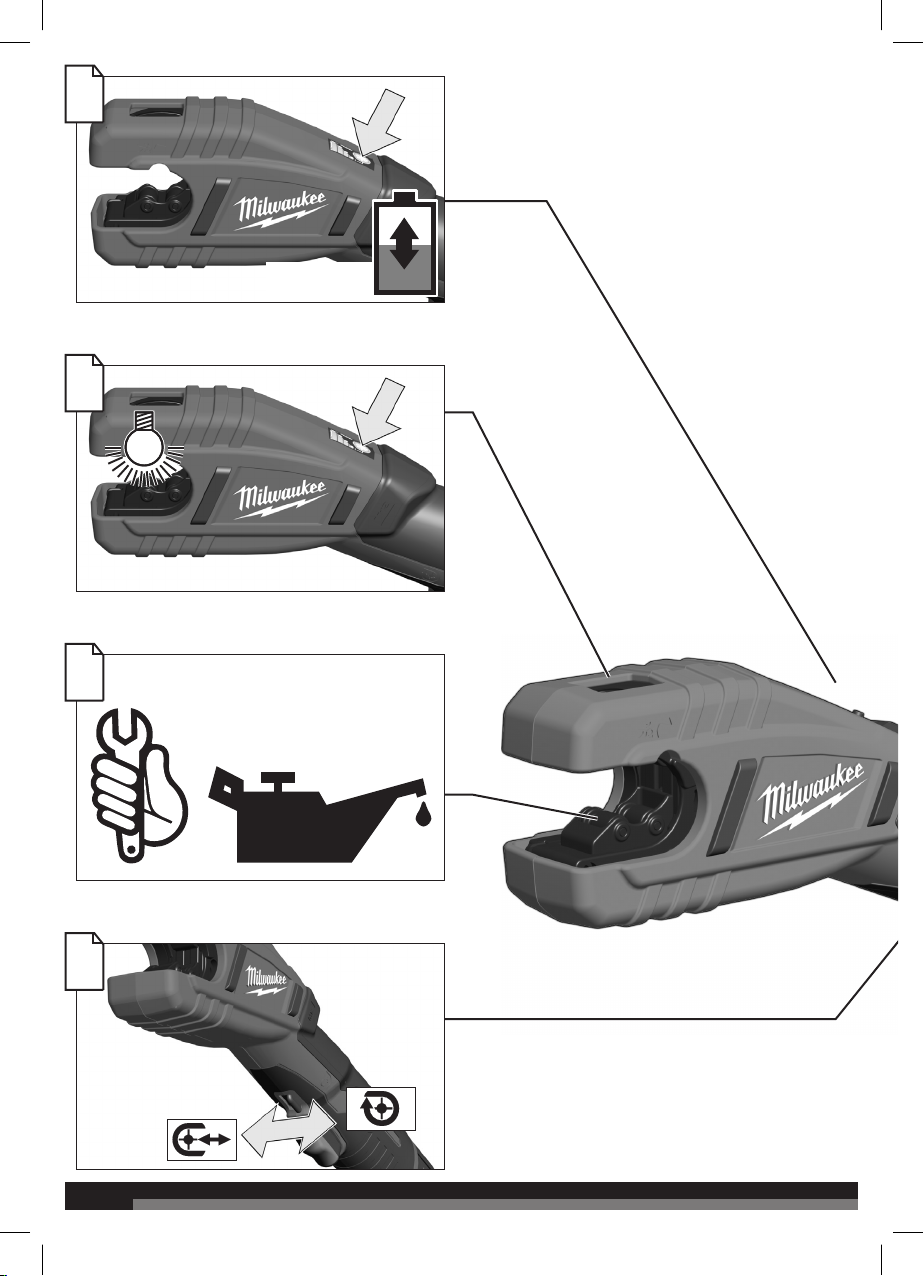 Milwaukee

Milwaukee

Milwaukee

Milwaukee