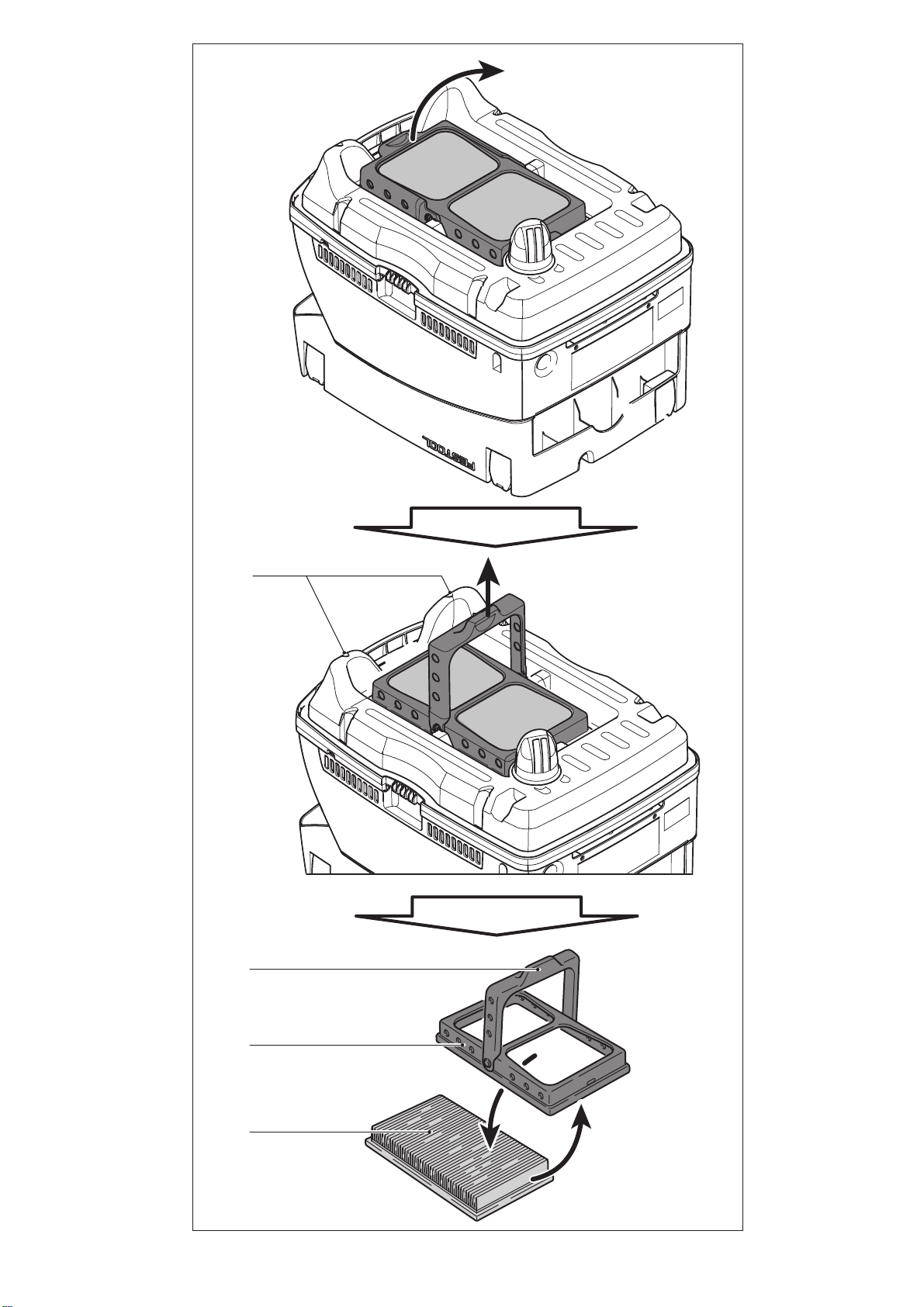 FESTOOL