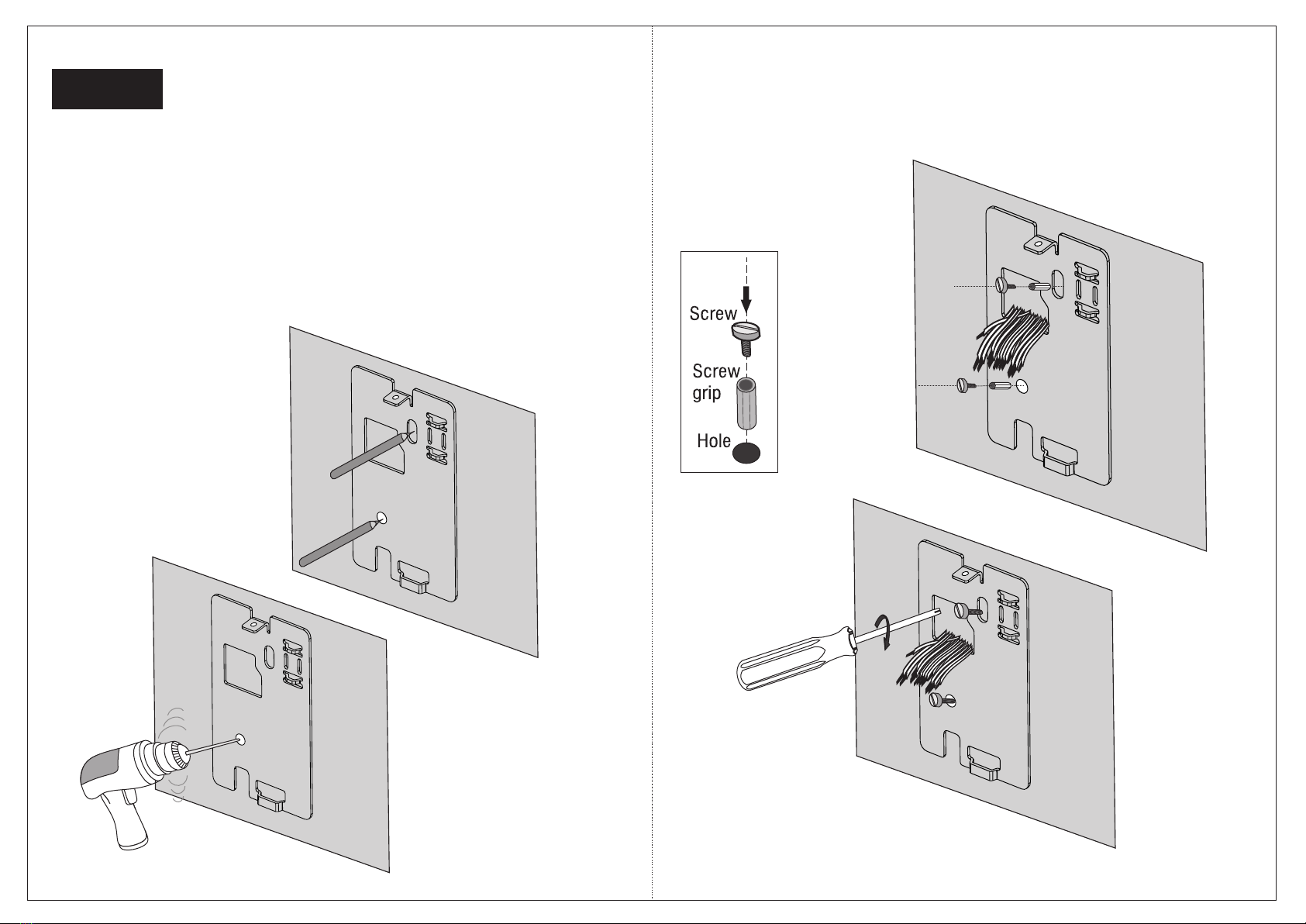 Screw
Screw grip
Hole