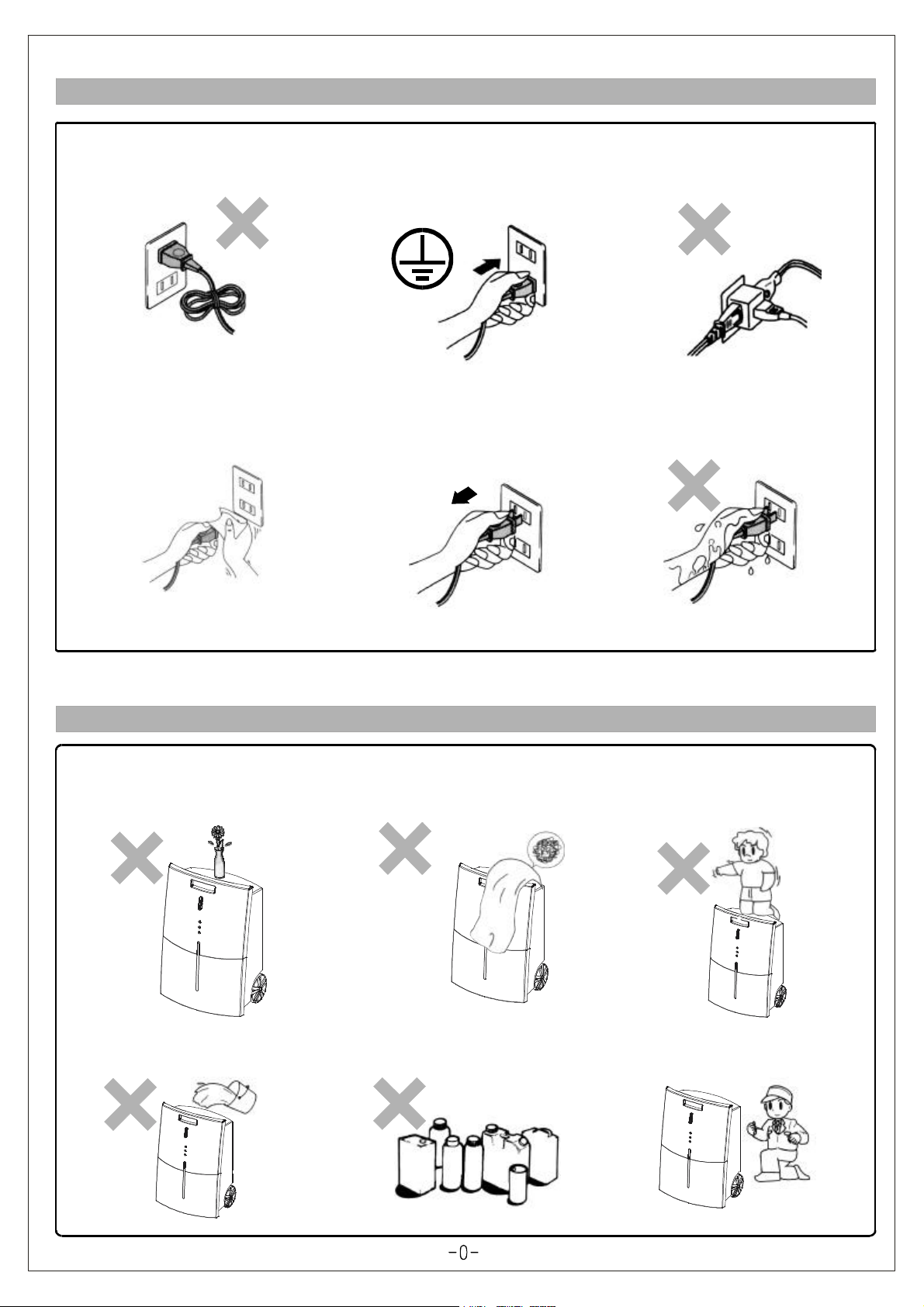 -0-