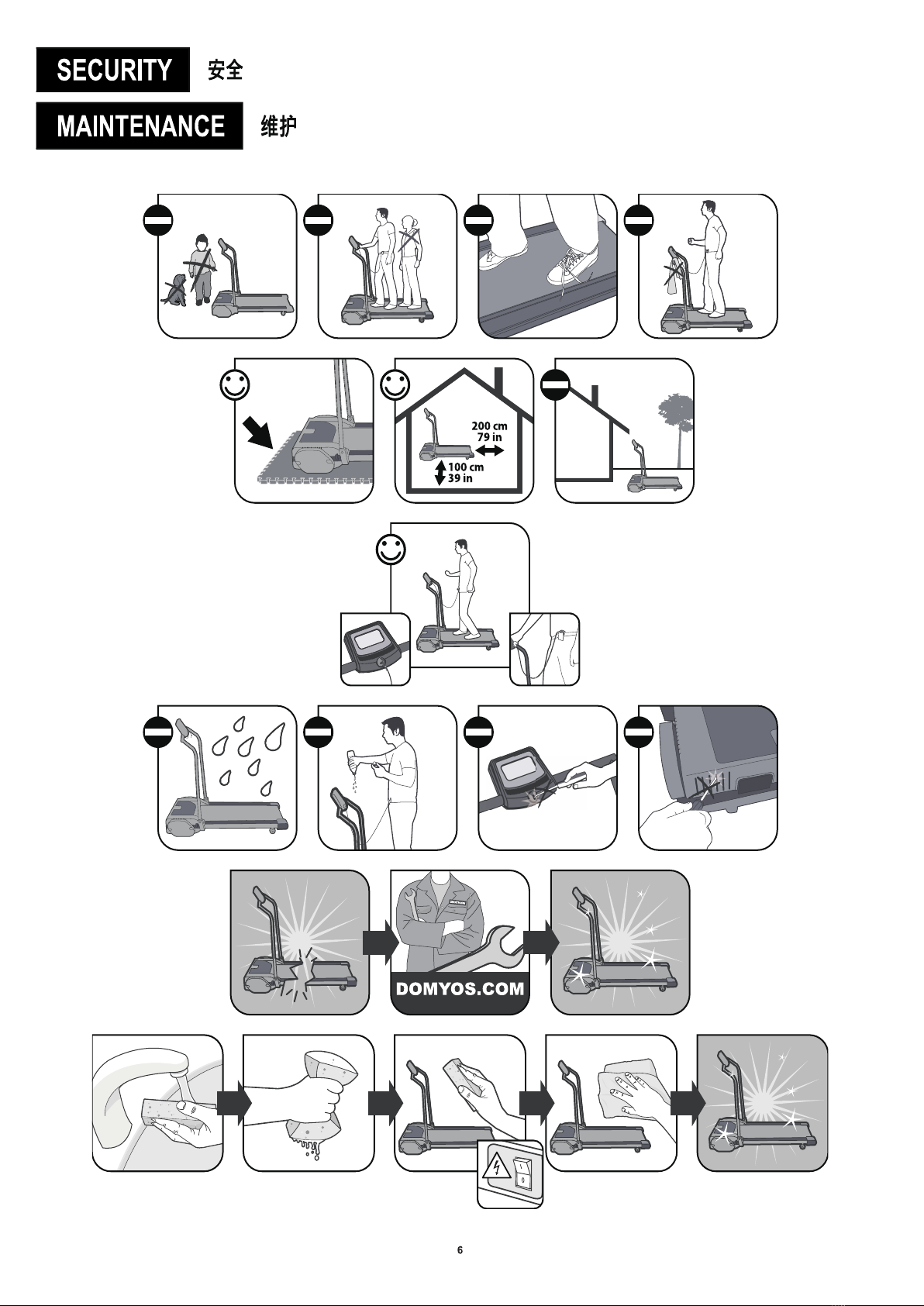 SECURITY 安全

MAINTENANCE 维护

200 cm
79 in

100 cm
39 in

DOMYOS.COM

I
0

6