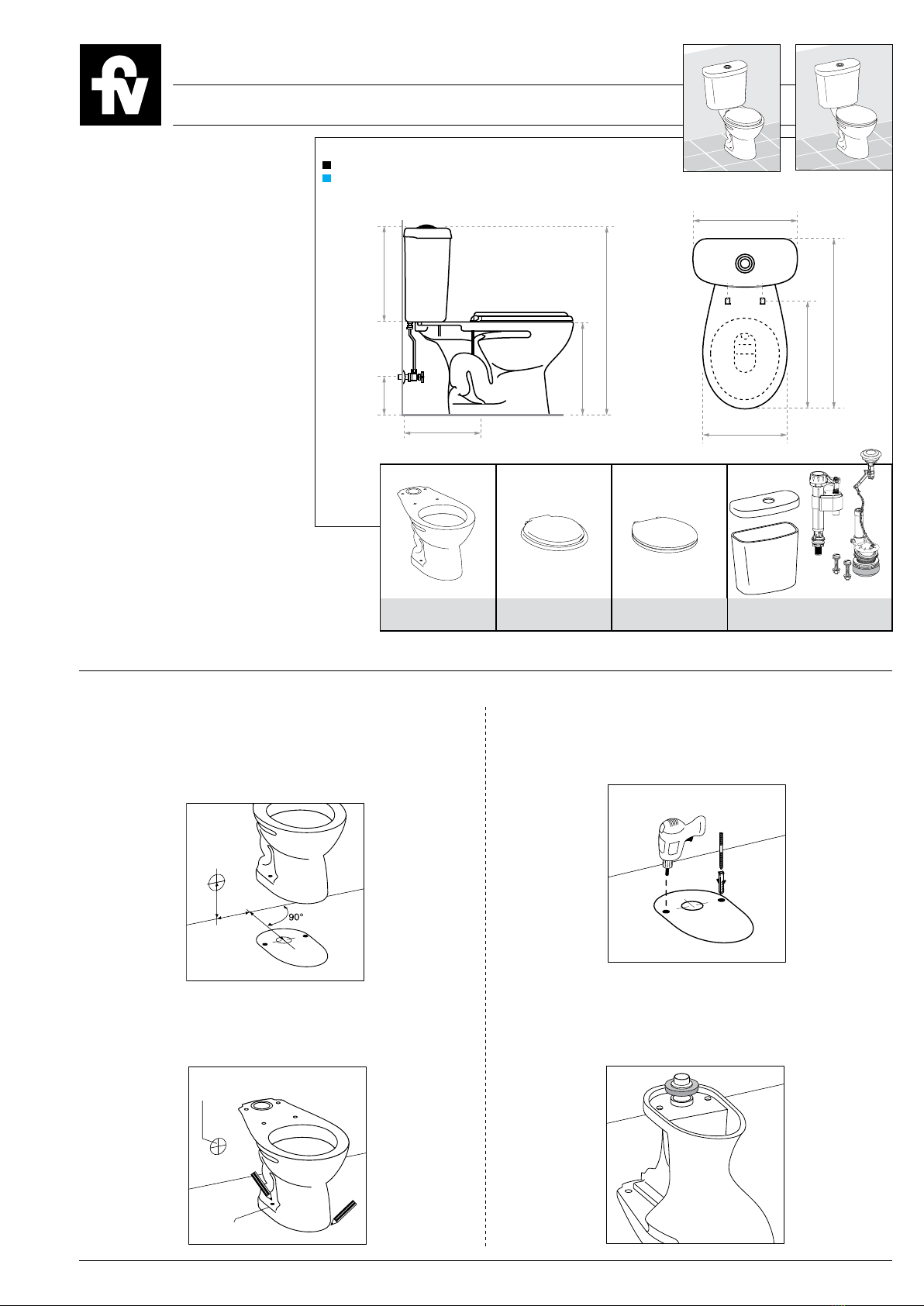 fv

90°