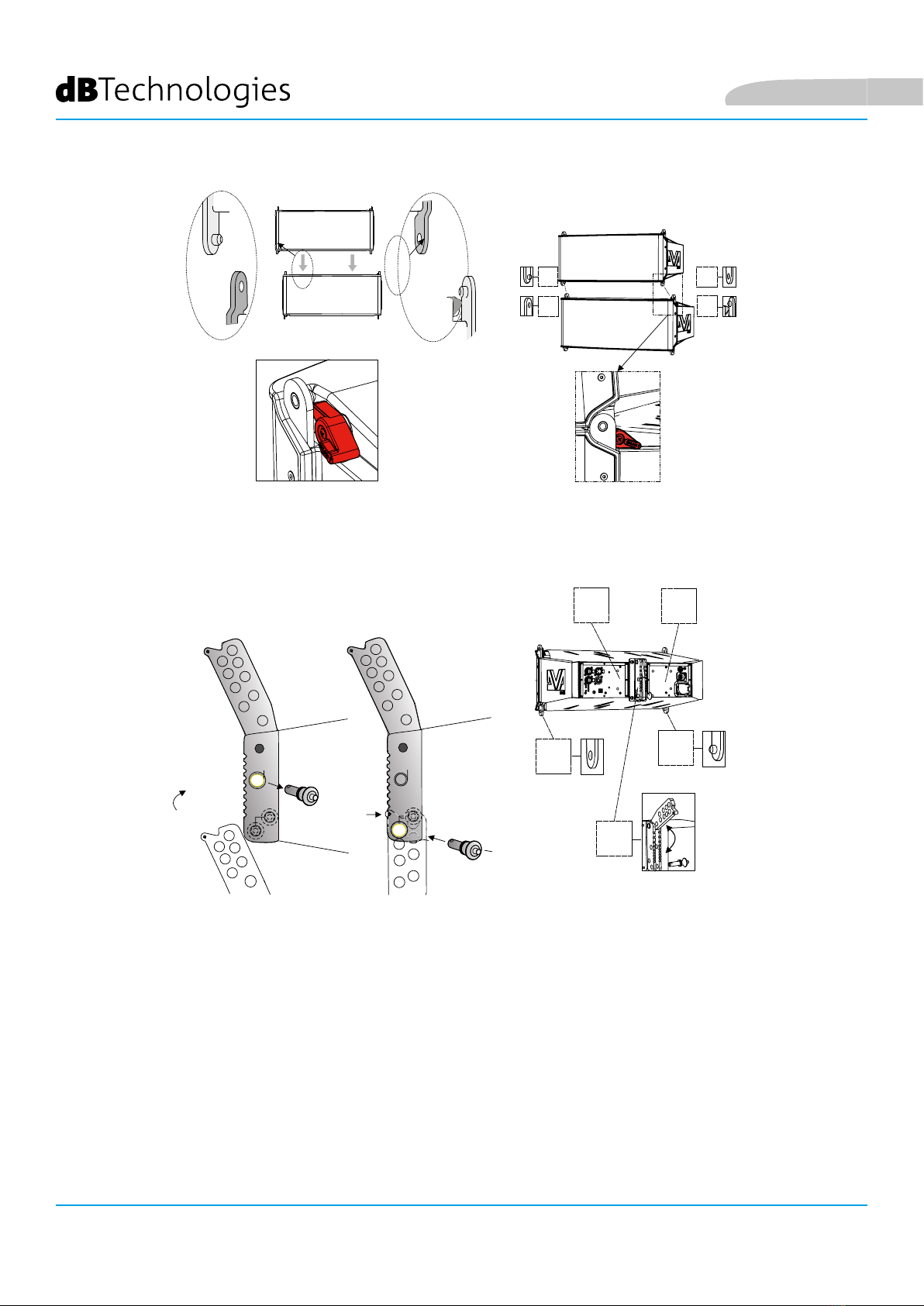 dBTechnologies