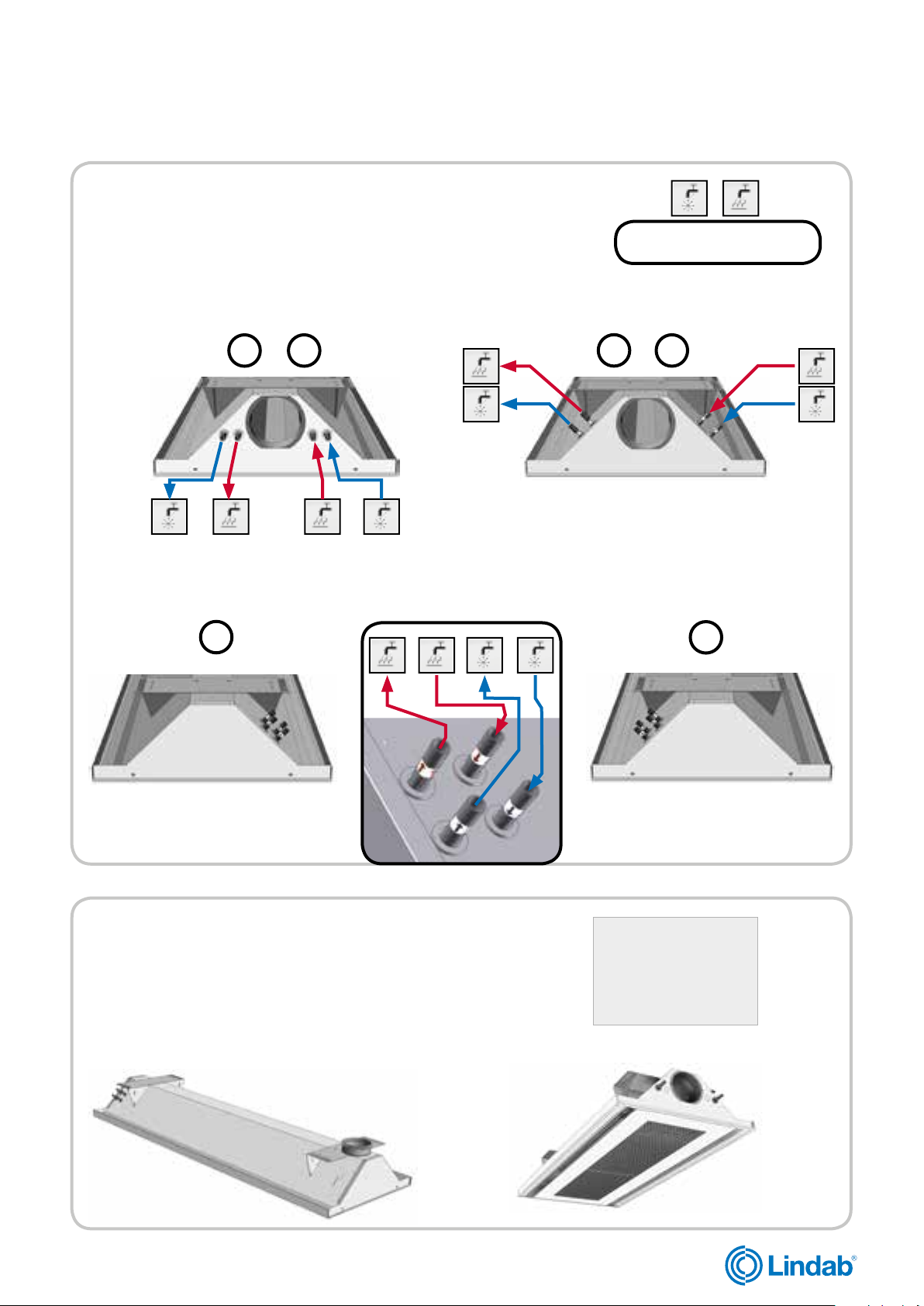 Lindab®