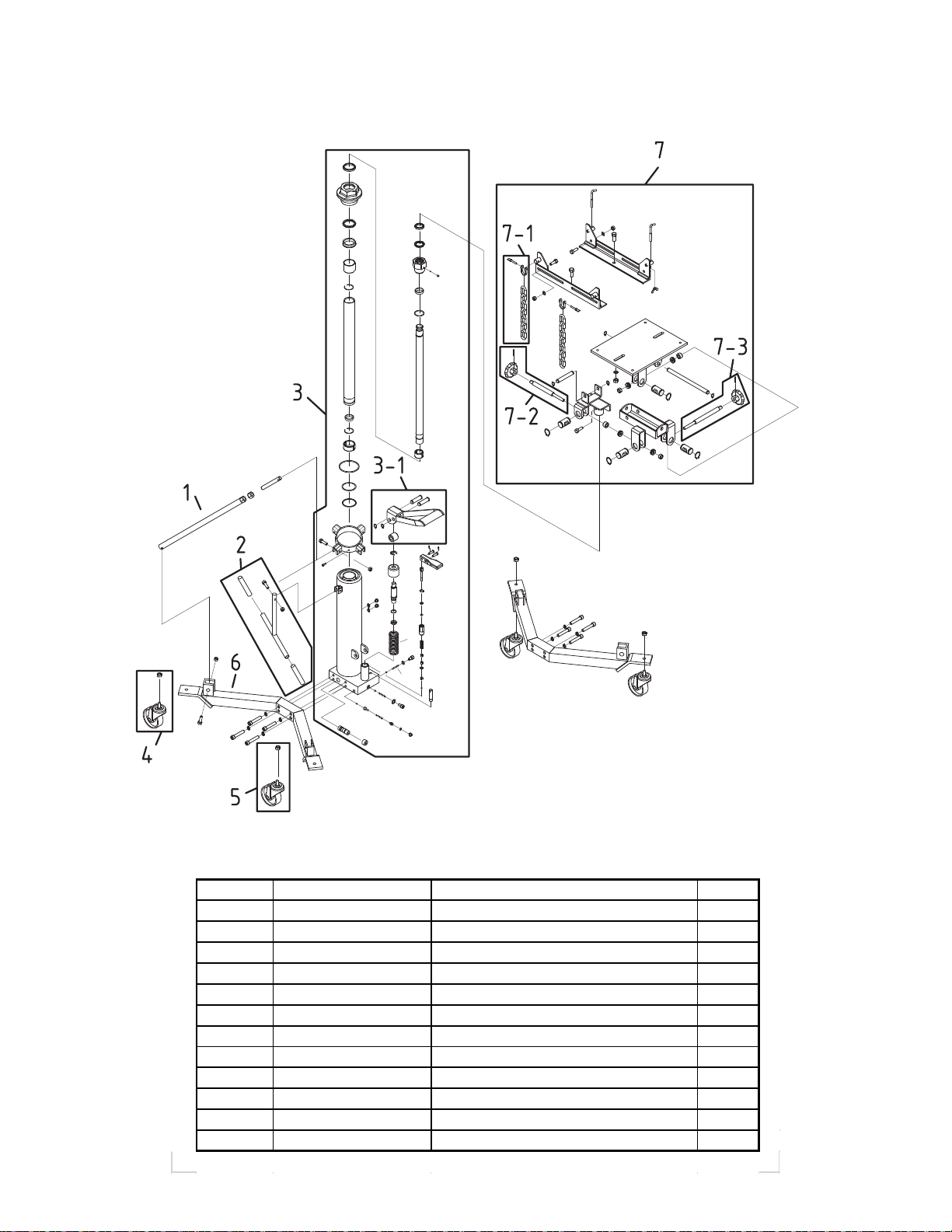 7

7-1

7-3

3

7-2

3-1

1

2

6

4

5