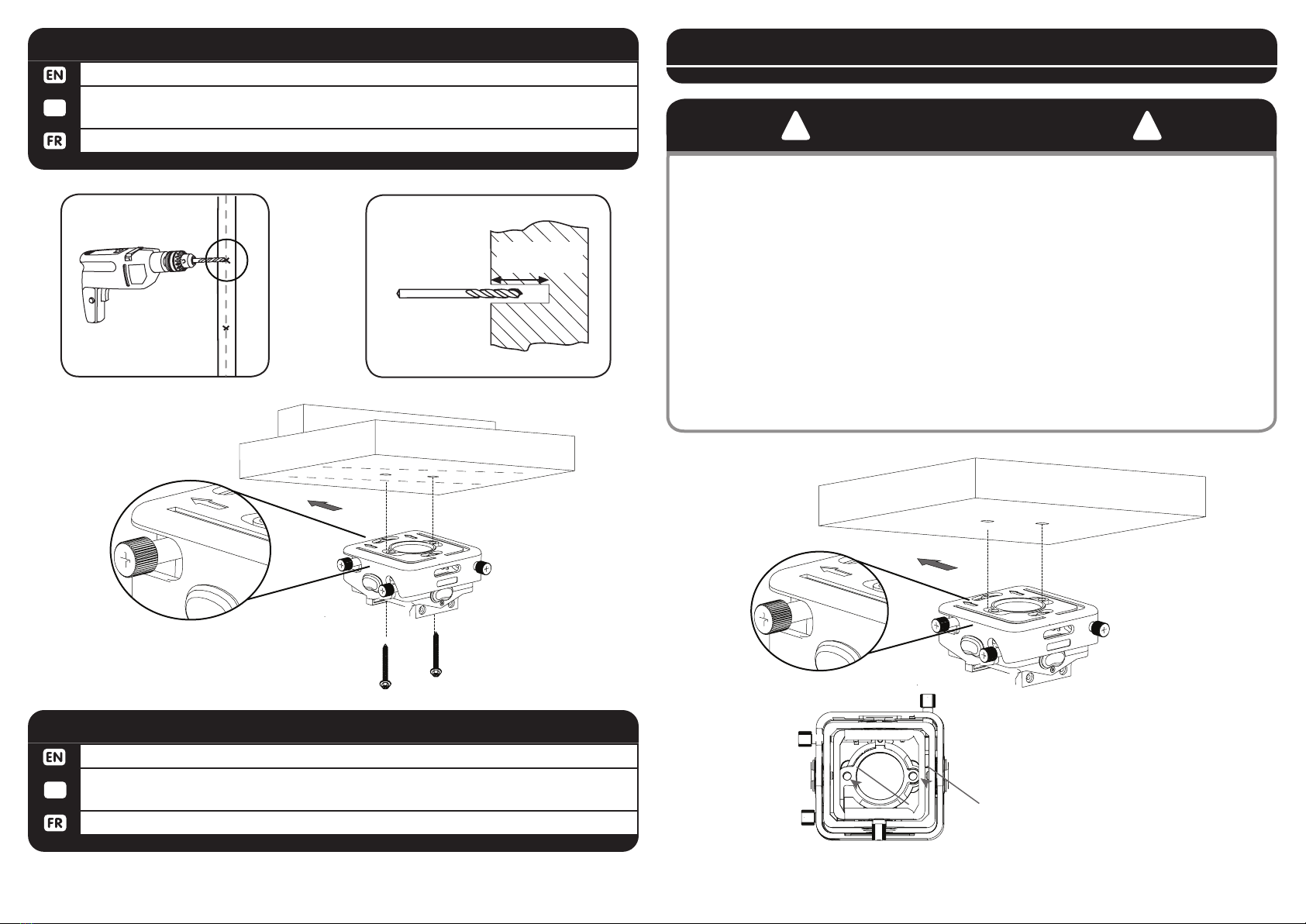 EN
FR
EN
FR