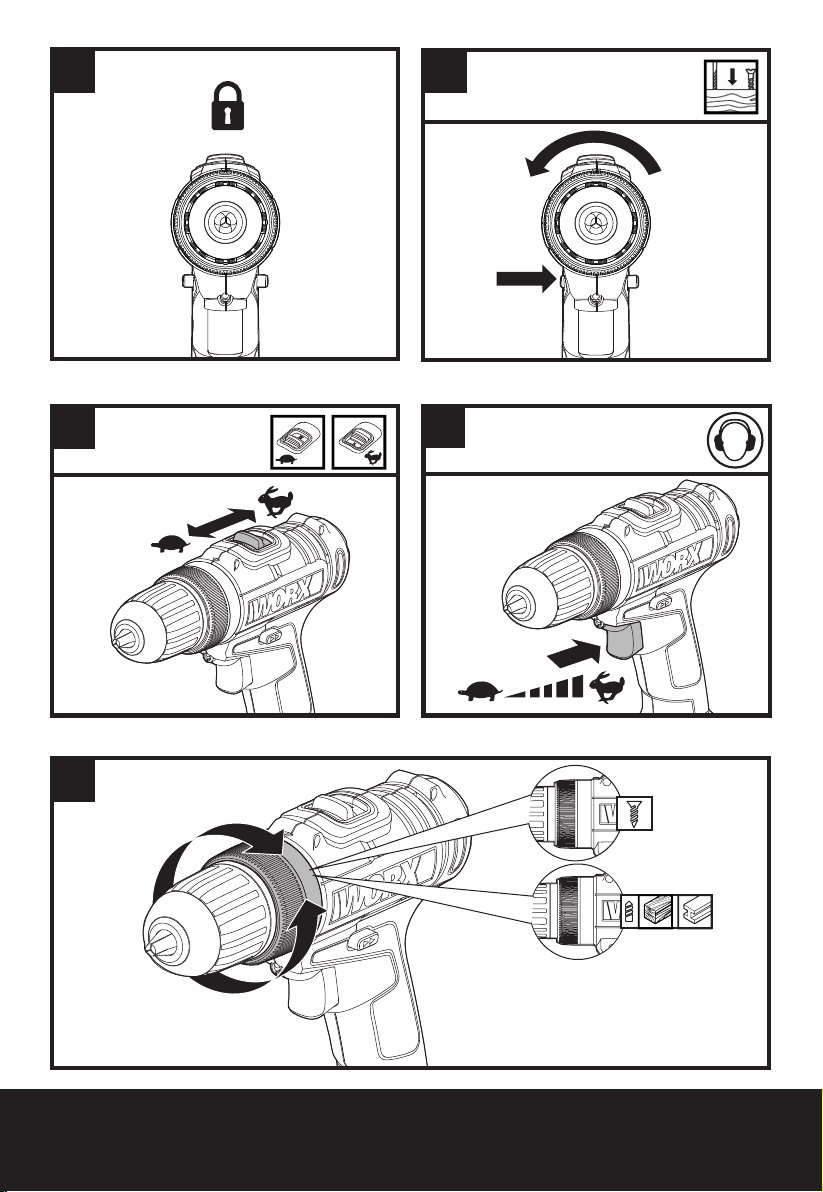 WORX

WORX

WORX