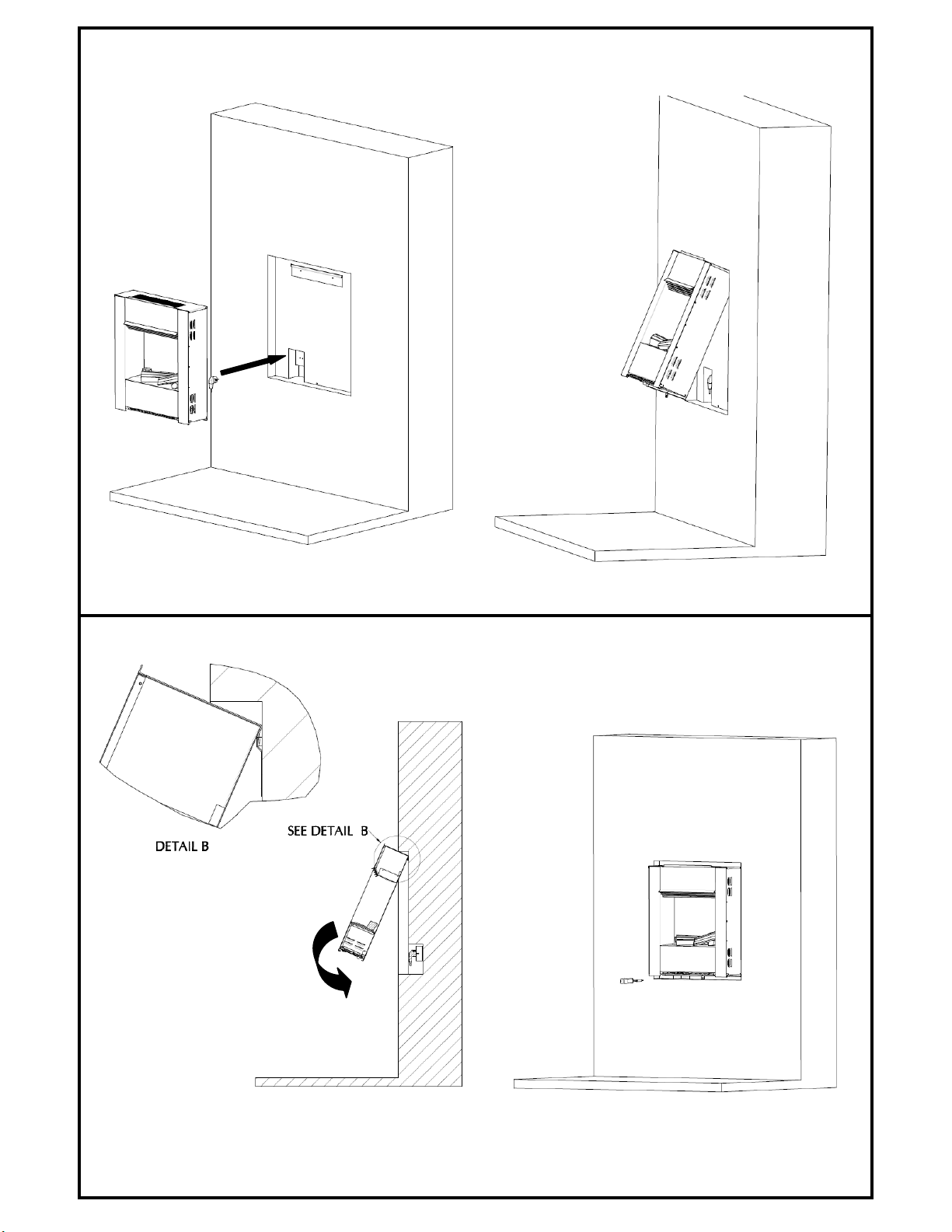 DETAIL B

SEE DETAIL B