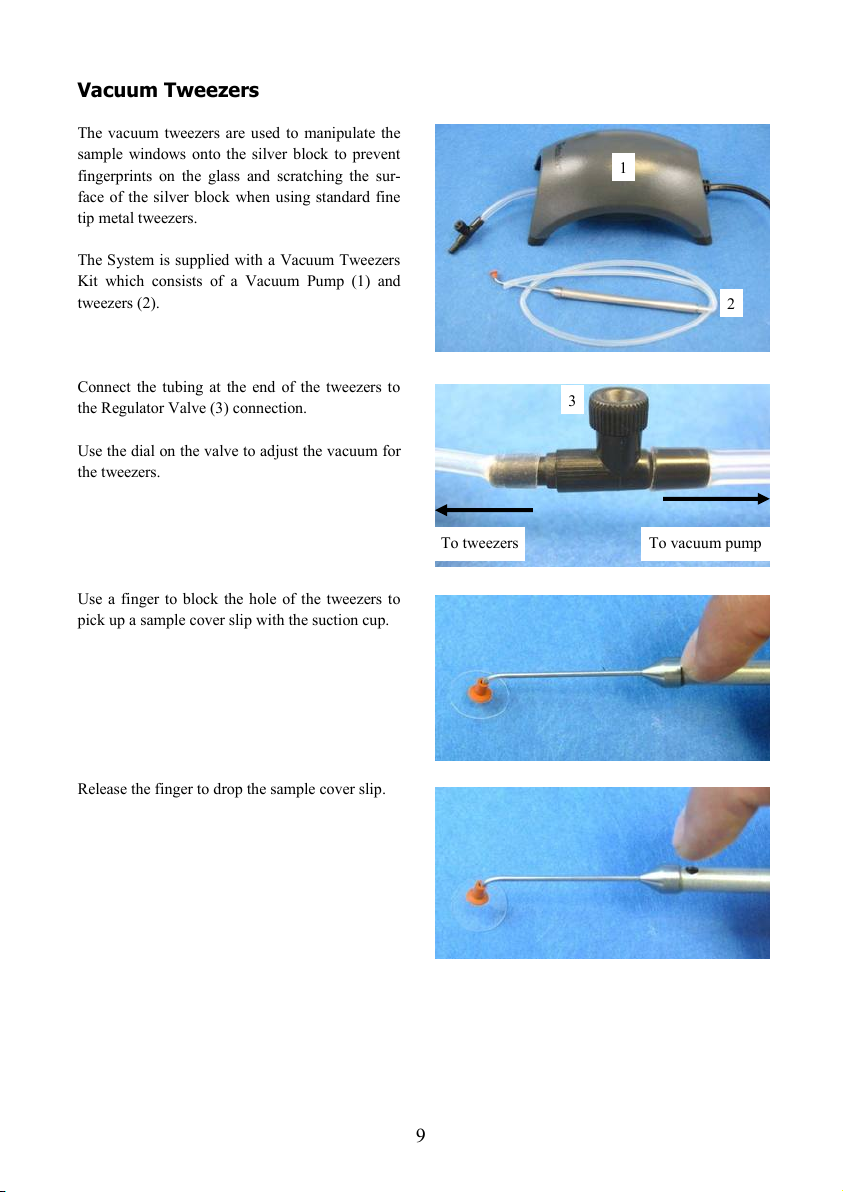 Vacuum Tweezers

The vacuum tweezers are used to manipulate the sample windows onto the silver block to prevent fingerprints on the glass and scratching the surface of the silver block when using standard fine tip metal tweezers.

The System is supplied with a Vacuum Tweezers Kit which consists of a Vacuum Pump (1) and tweezers (2).

1

2

Connect the tubing at the end of the tweezers to the Regulator Valve (3) connection.

Use the dial on the valve to adjust the vacuum for the tweezers.

3

To tweezers

To vacuum pump

Use a finger to block the hole of the tweezers to pick up a sample cover slip with the suction cup.

Release the finger to drop the sample cover slip.

9