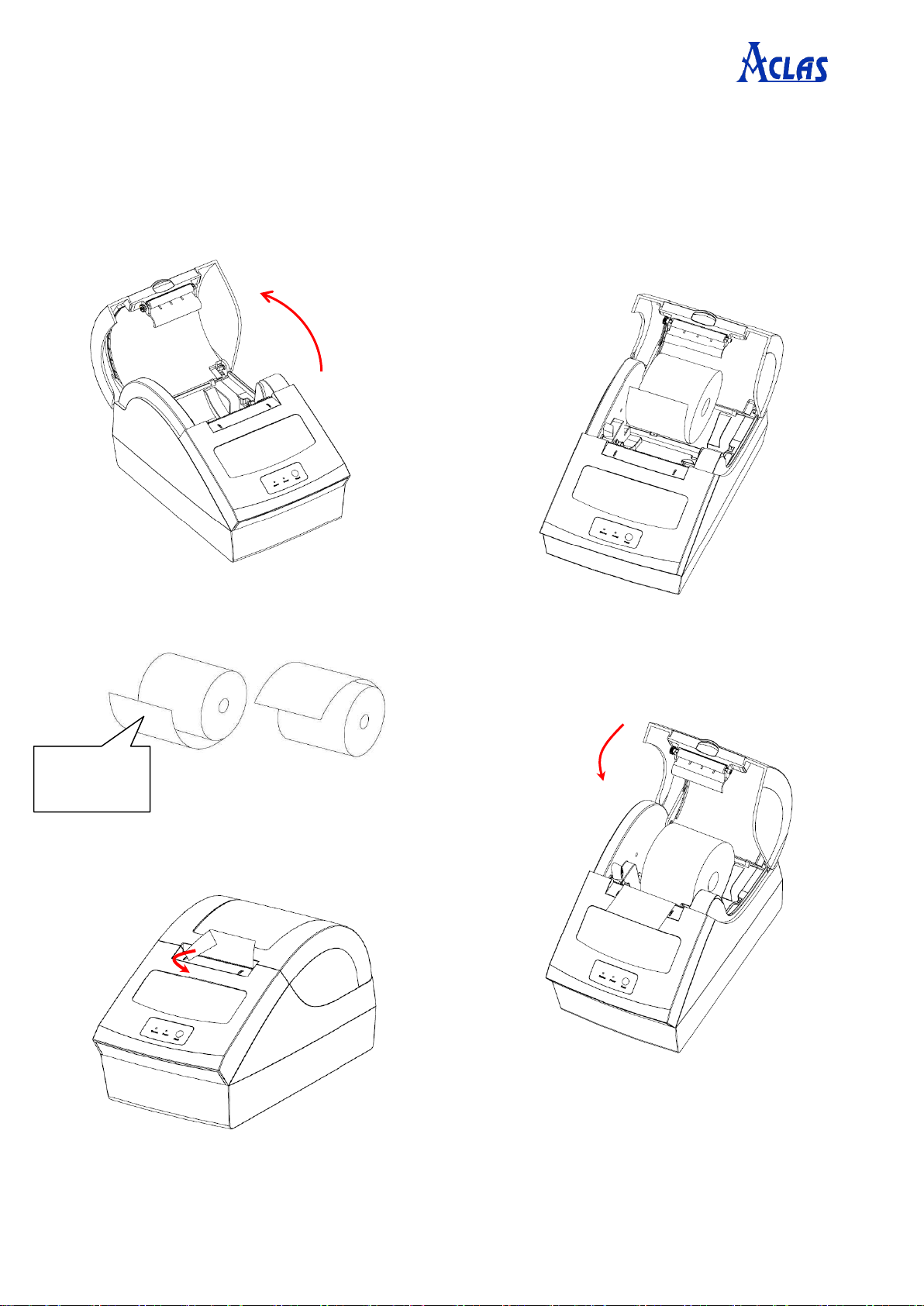 ACLAS