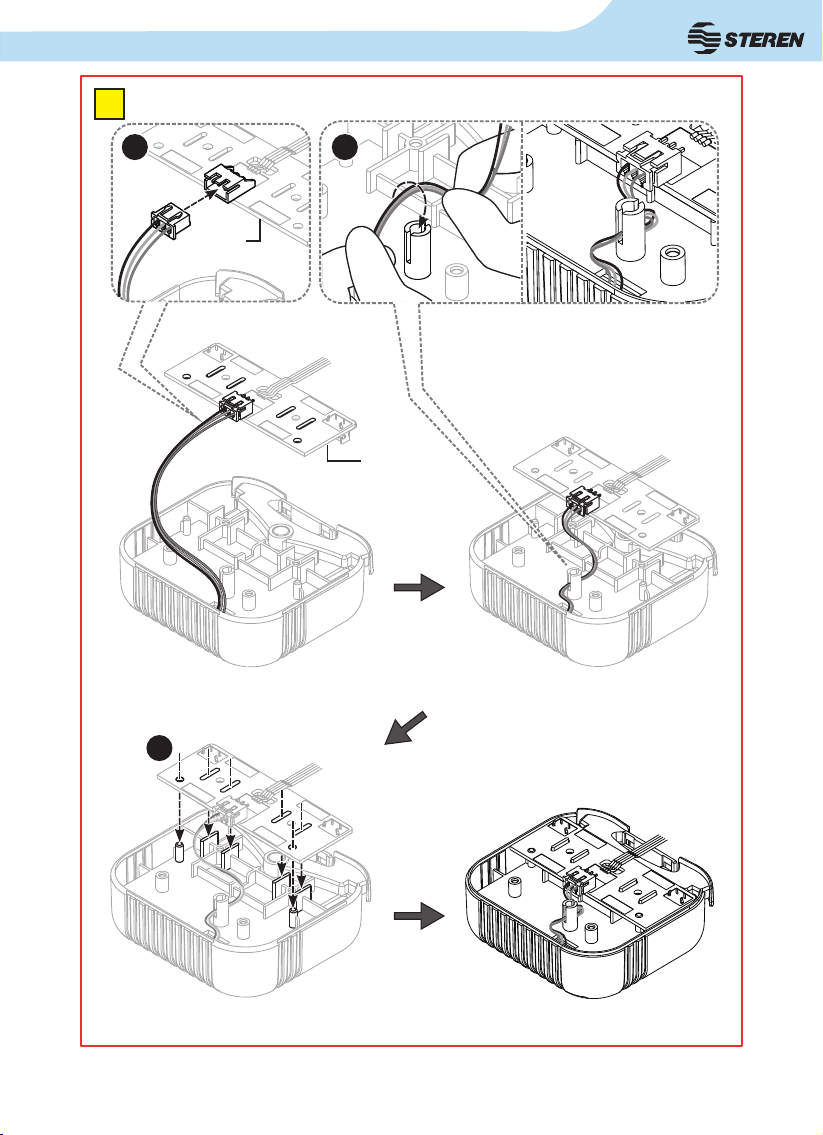 STEREN