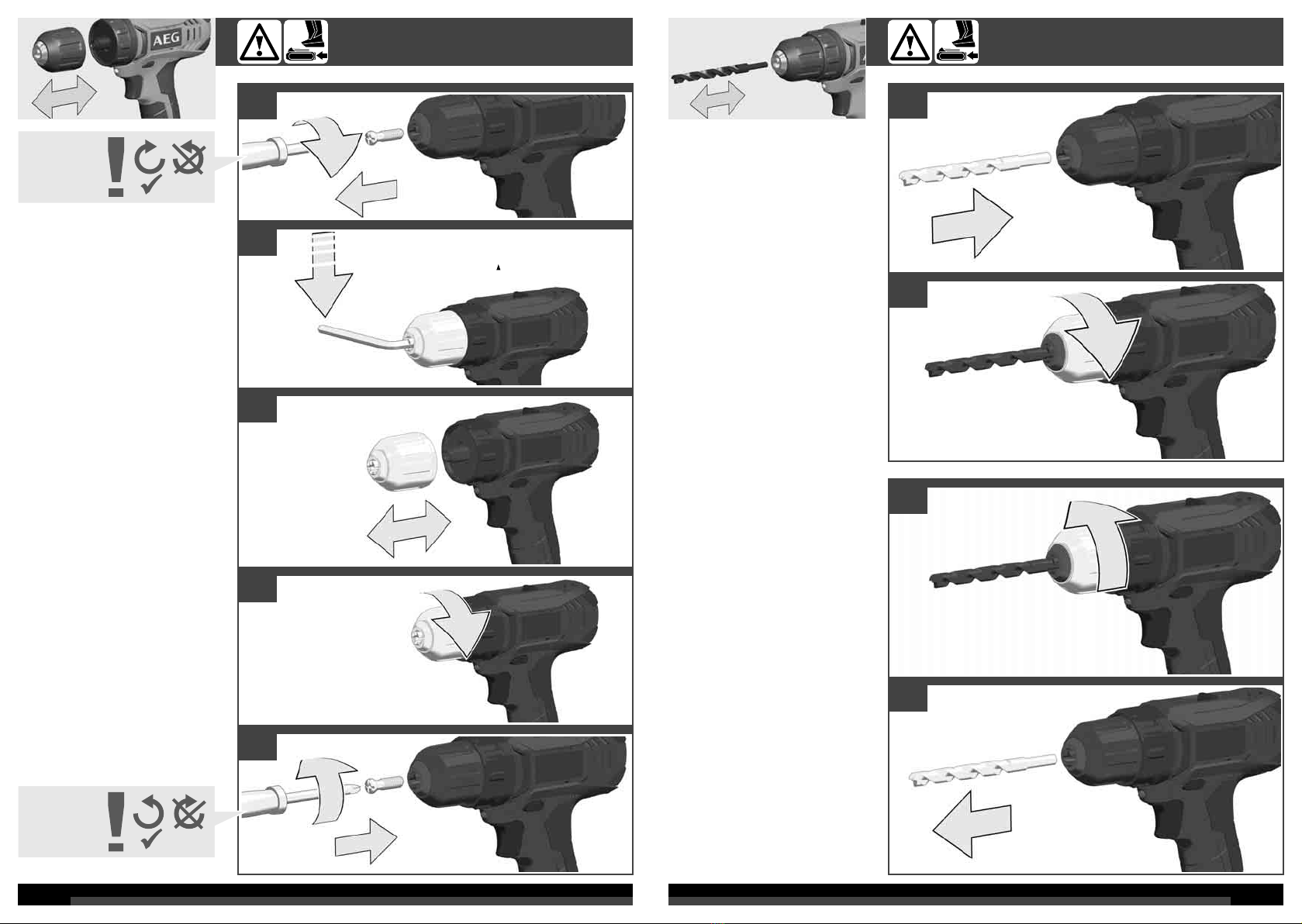 AEG