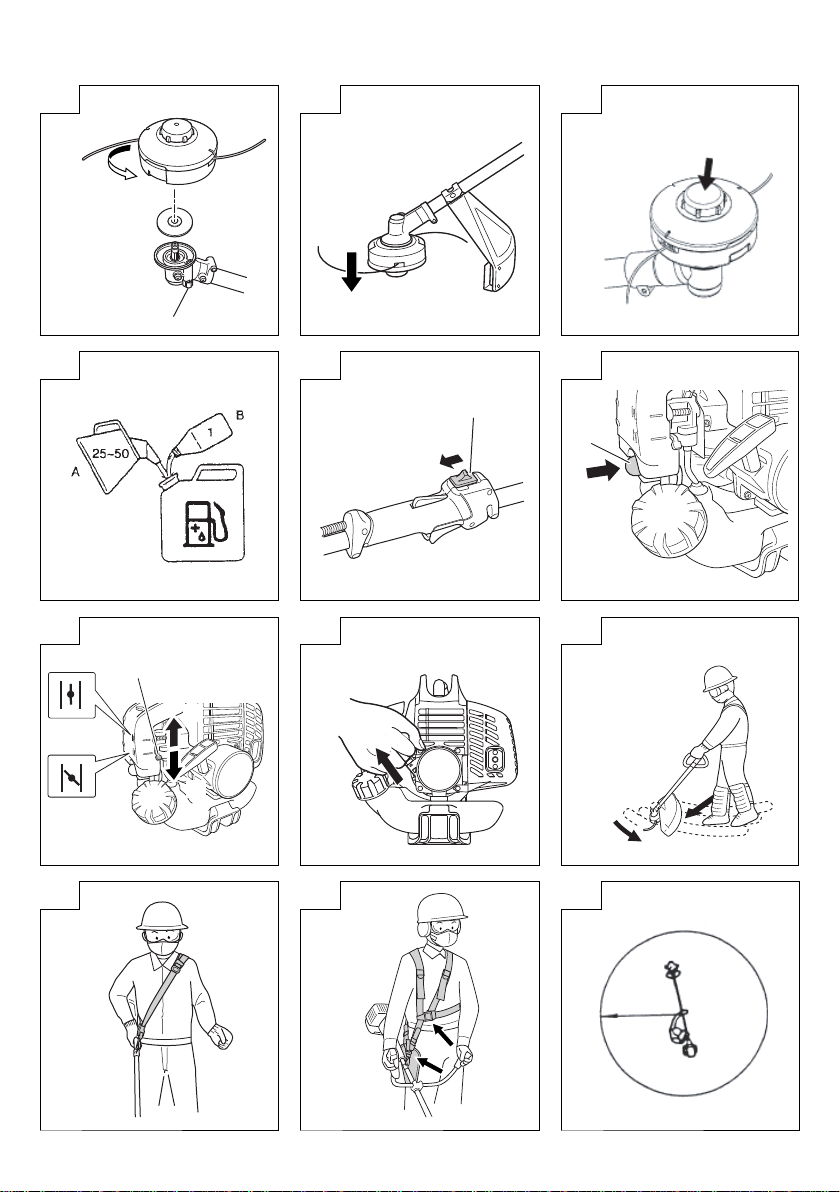 25~50

A

B

1