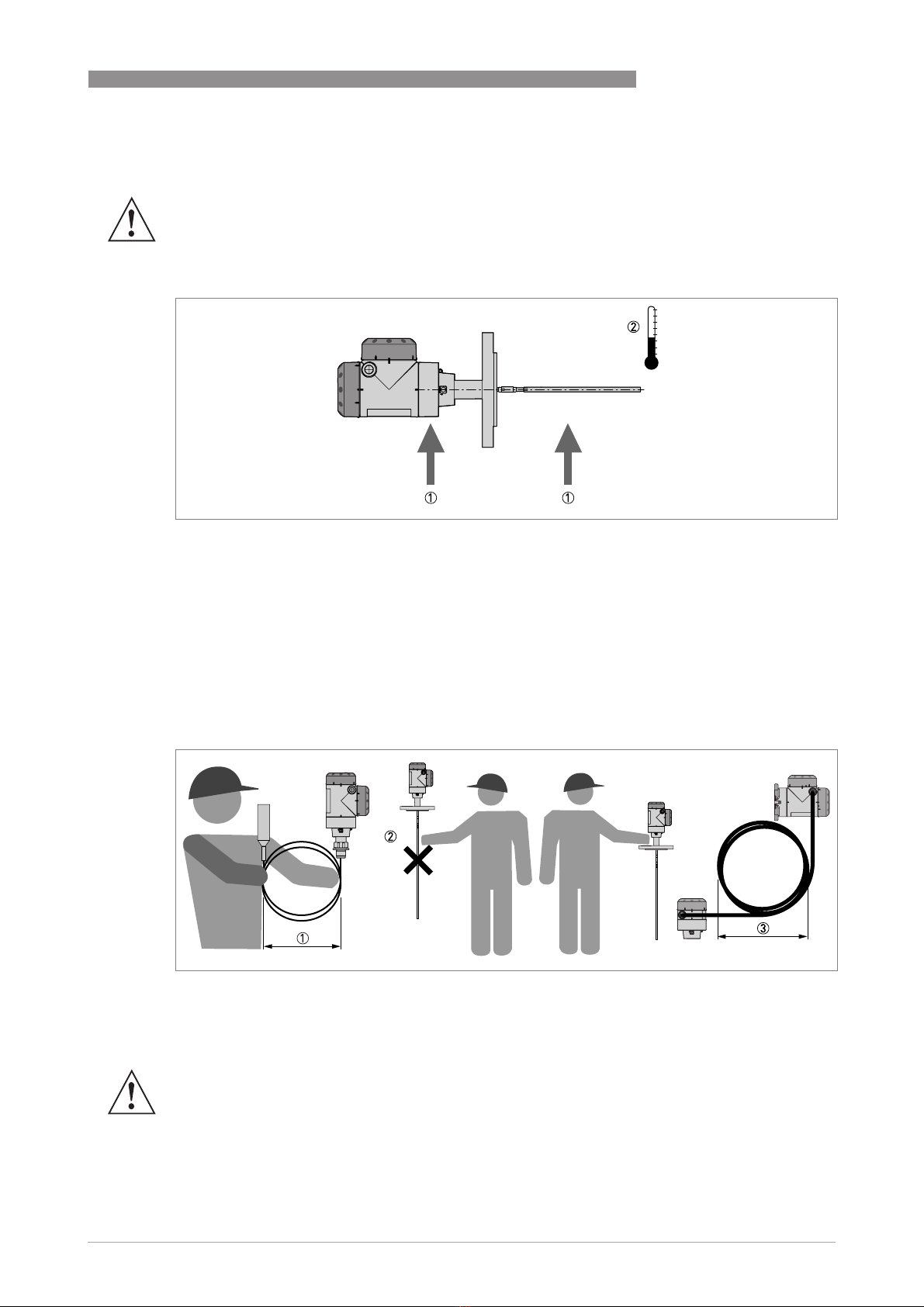 ②

①

①

②

①

③