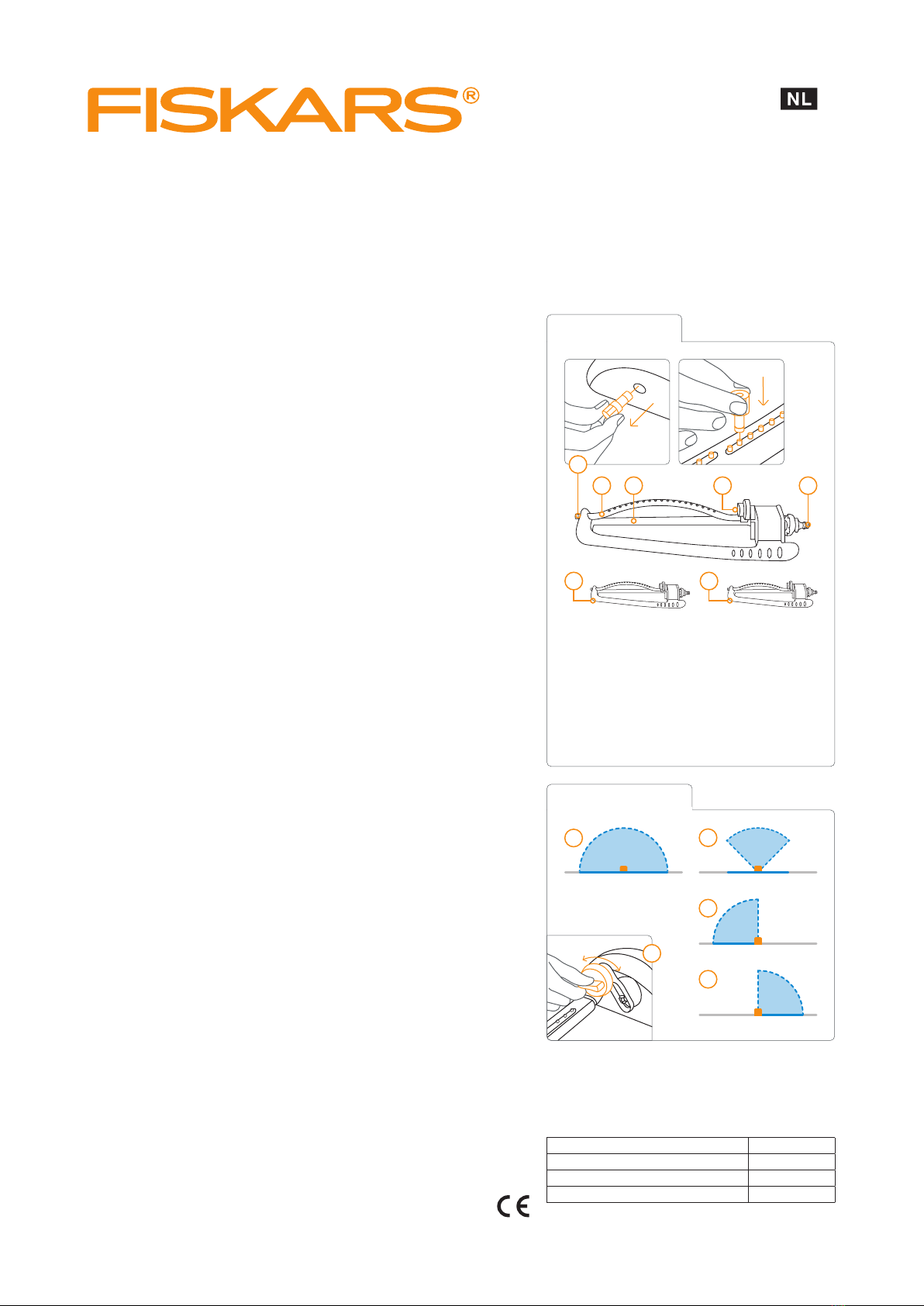 FISKARS®

NL

CE