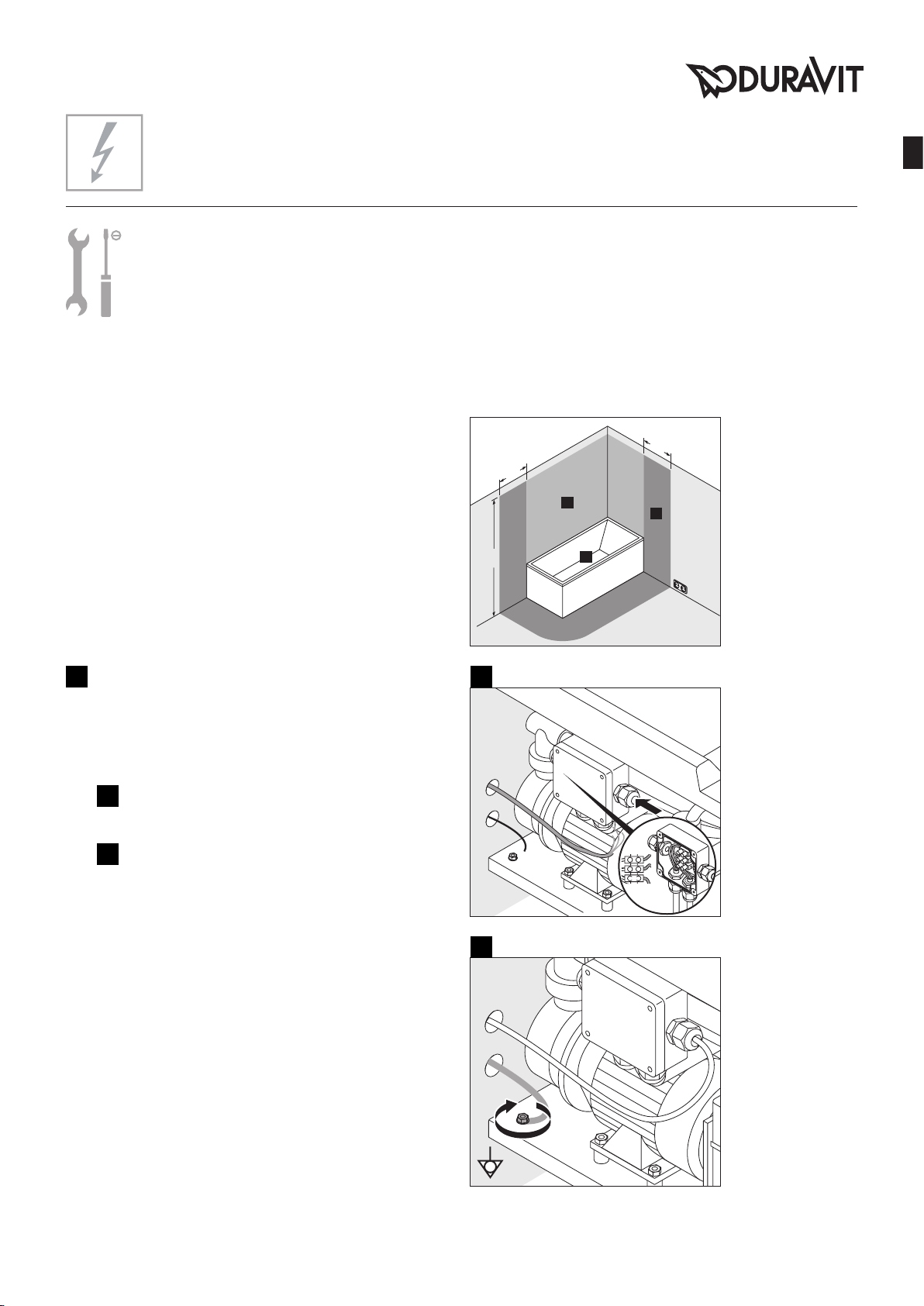 DURAVIT