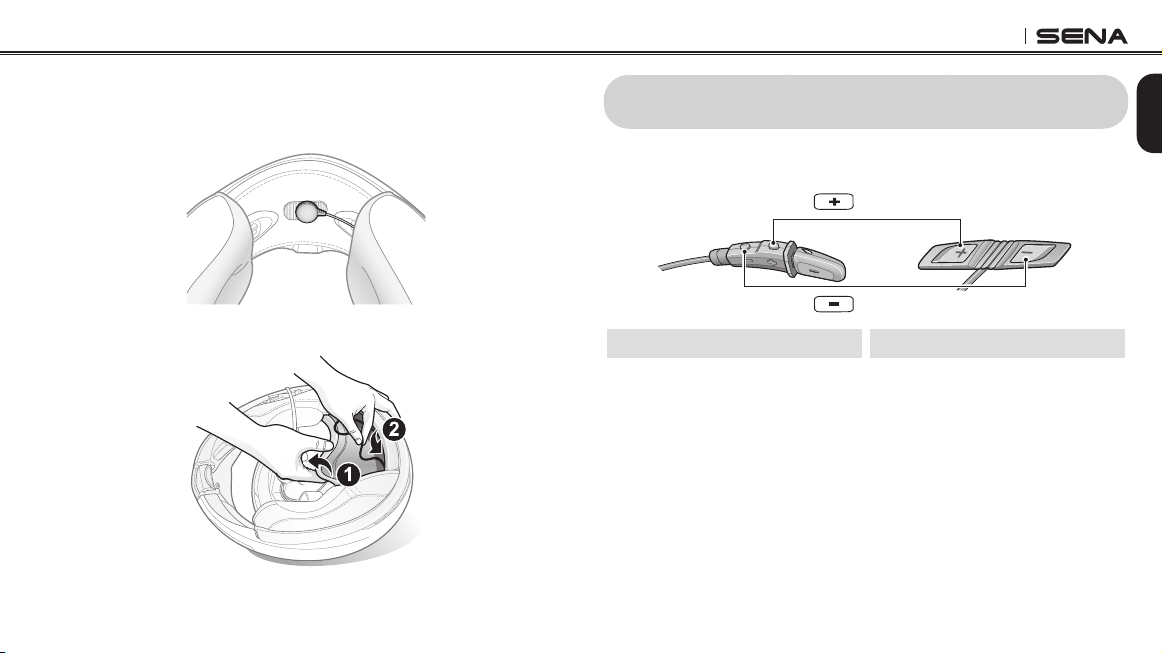 SENA

+

−

2

1