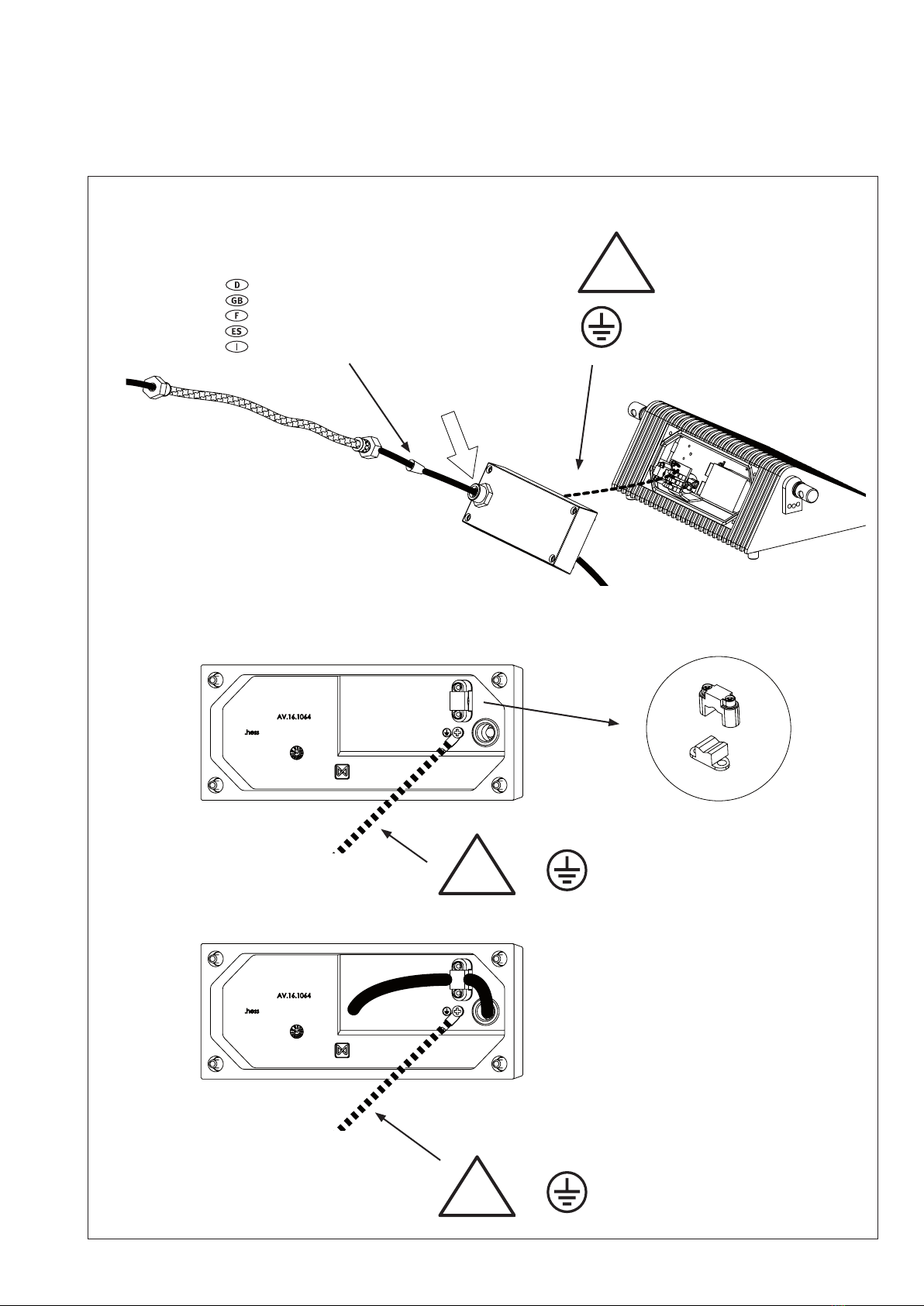 D
GB
F
ES
I

AV.16.1064
.hess

AV.16.1064
.hess