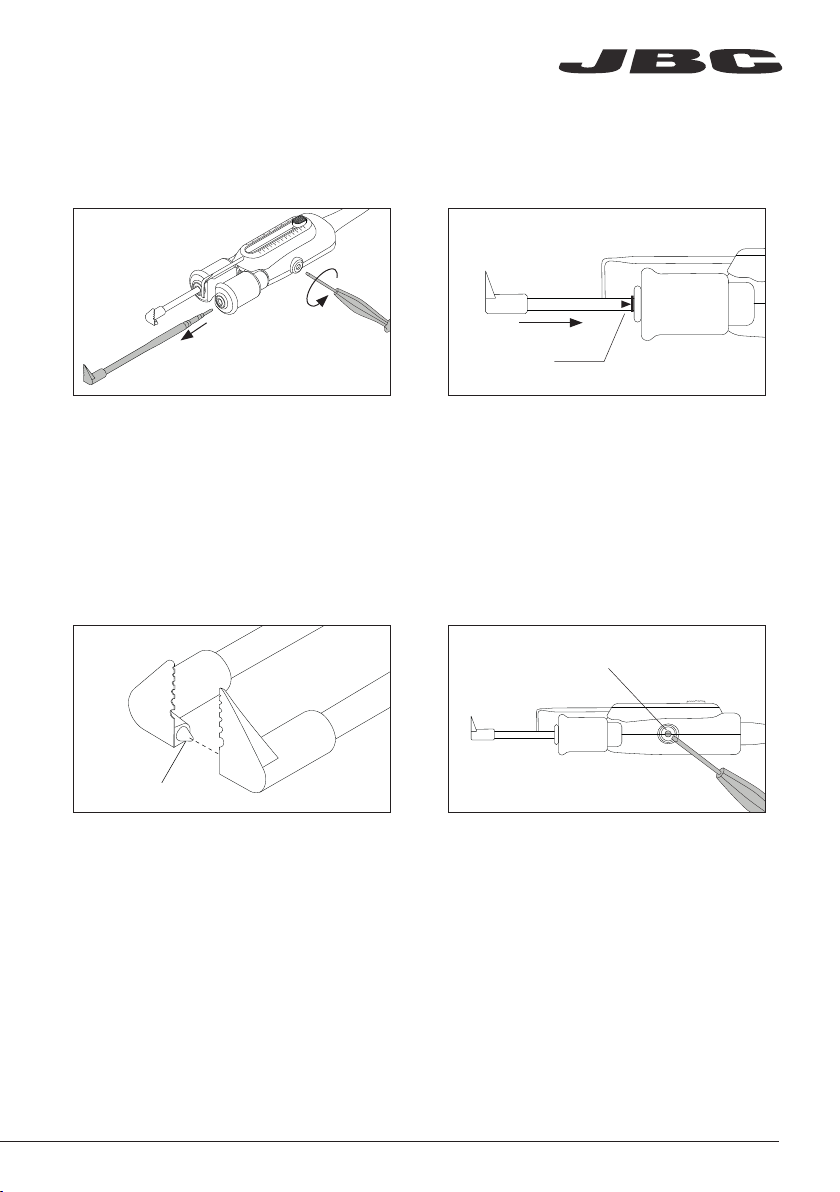 JBC