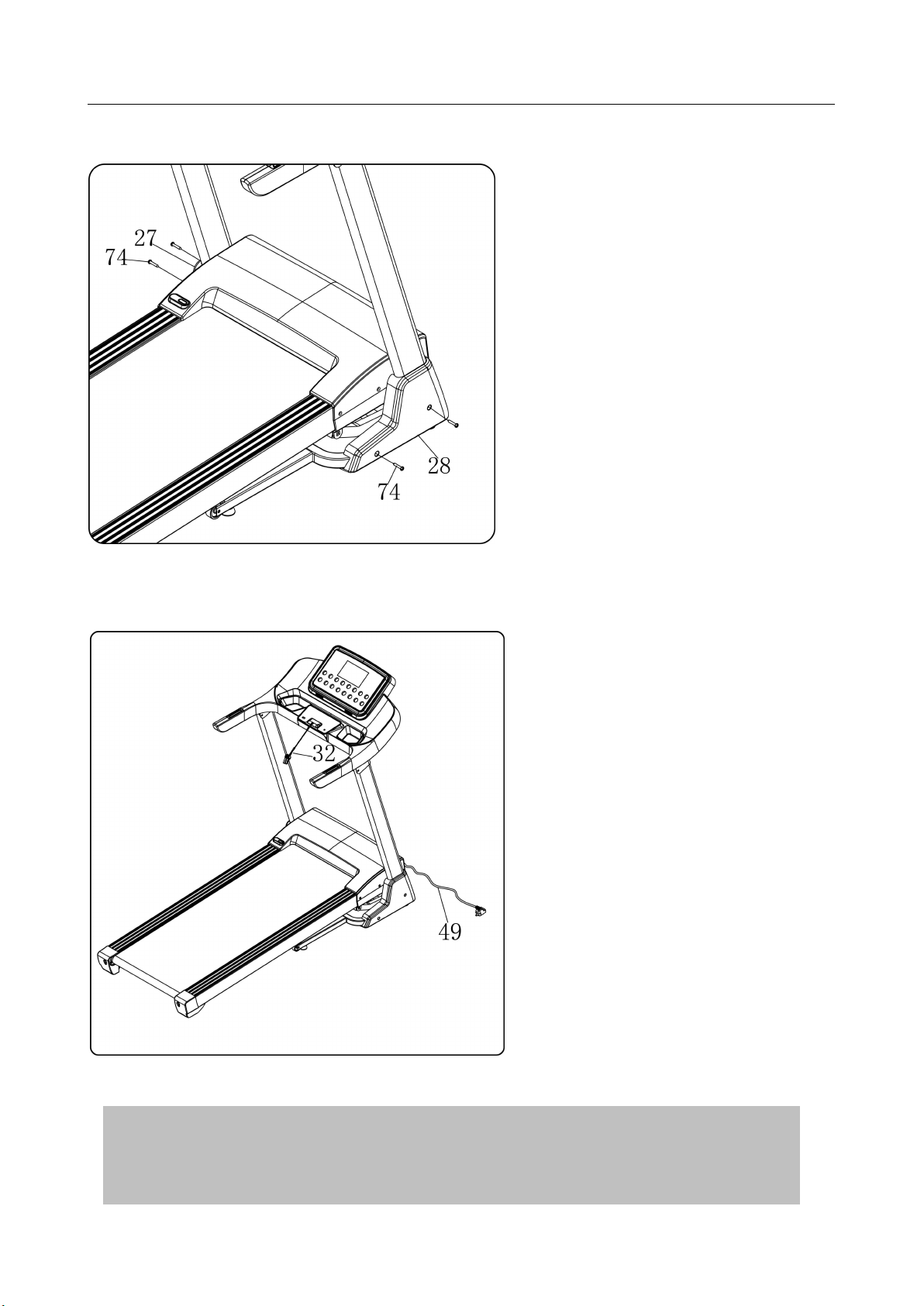 27
74
28
74

32
49