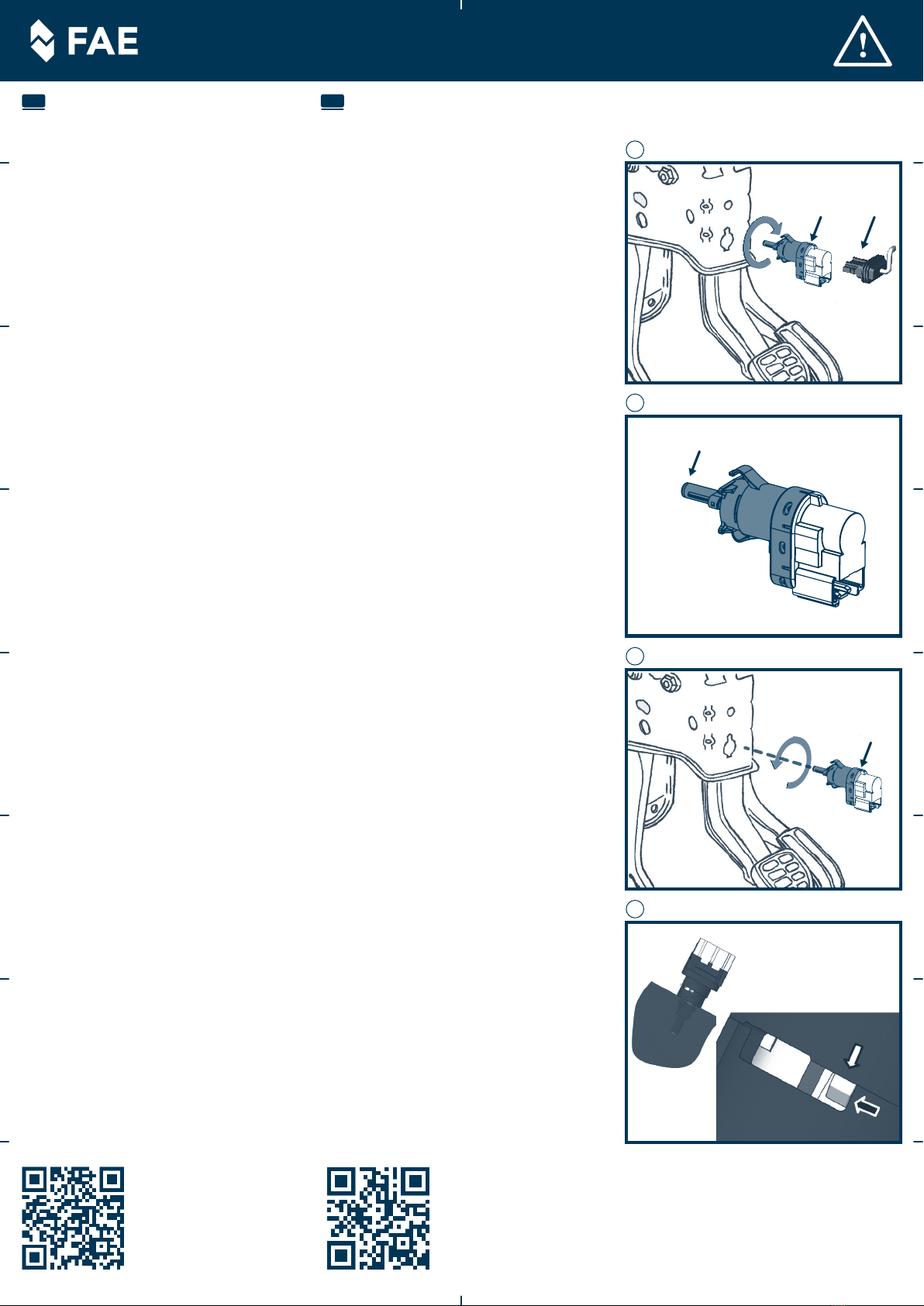 FAE