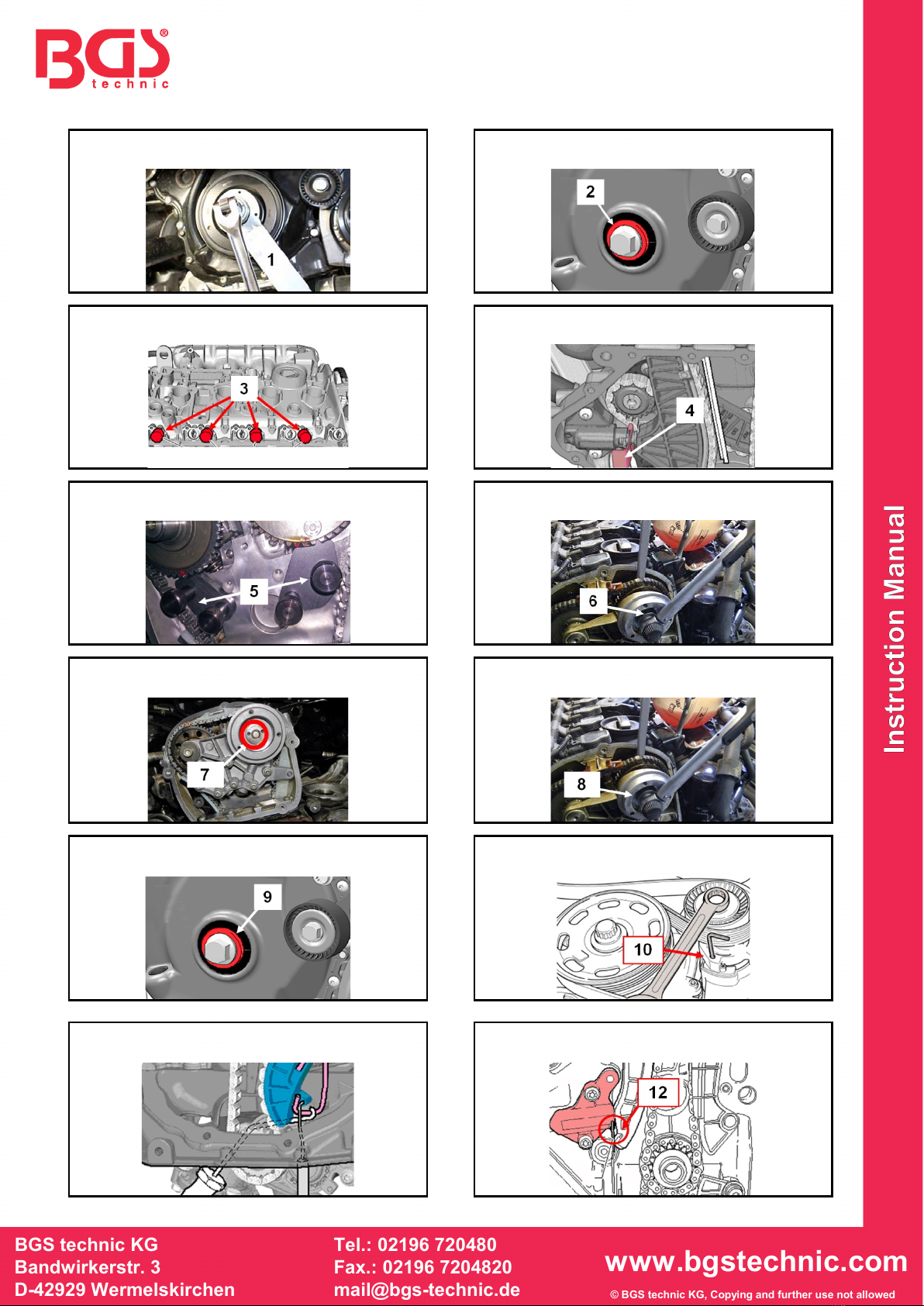 BGS® technic

1

2

3

4

5

6

7

8

9

10

12

Instruction Manual

BGS technic KG
Bandwirkerstr. 3
D-42929 Wermelskirchen

Tel.: 02196 720480
Fax.: 02196 7204820
mail@bgs-technic.de

www.bgstechnic.com
© BGS technic KG, Copying and further use not allowed