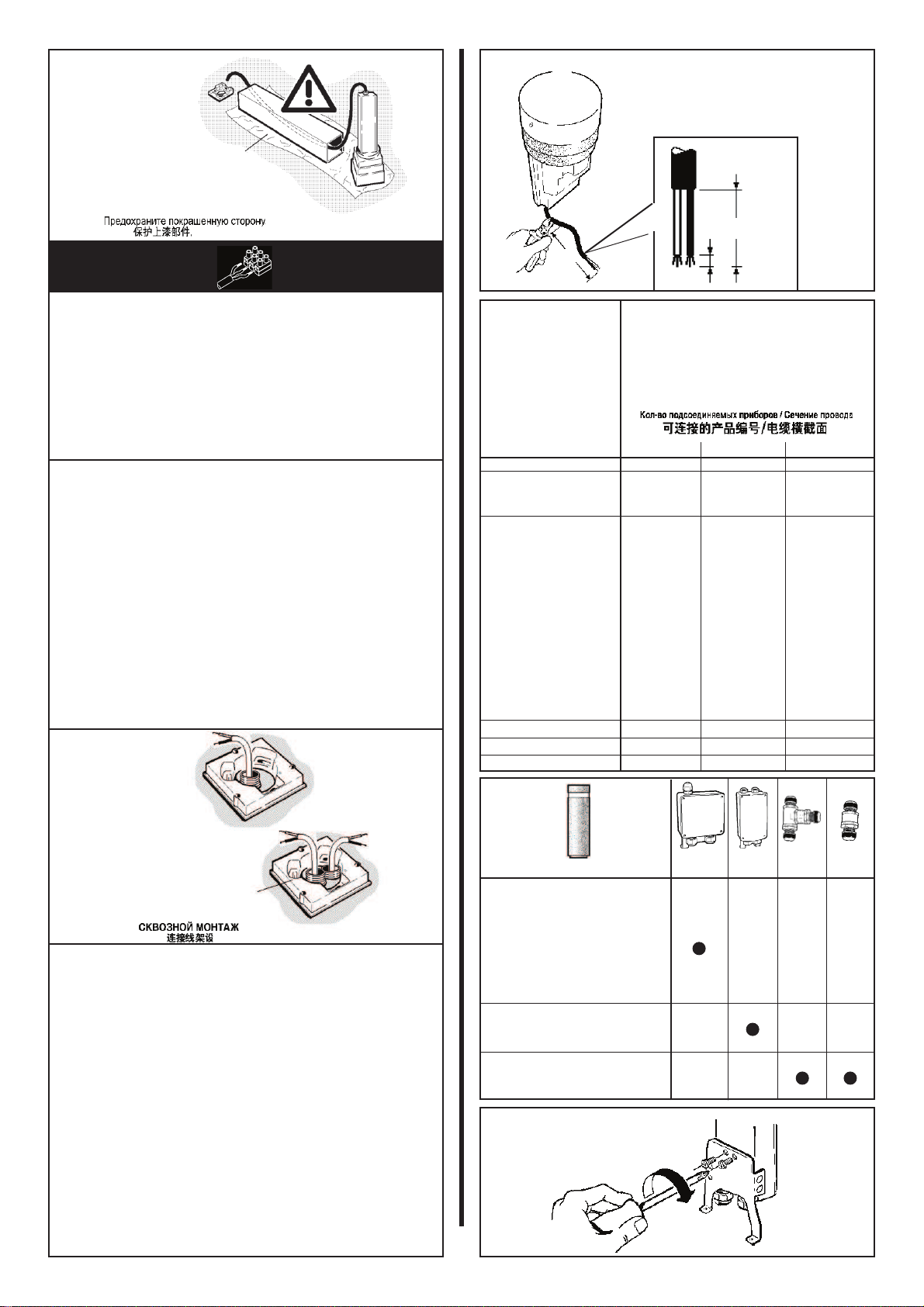 Предохраните покрашенную сторону
保护上漆部件.

Кол-во подсоединяемых приборов / Сечение провода
可连接的产品编号/电缆横截面

СКВОЗНОЙ МОНТАЖ
连接线架设