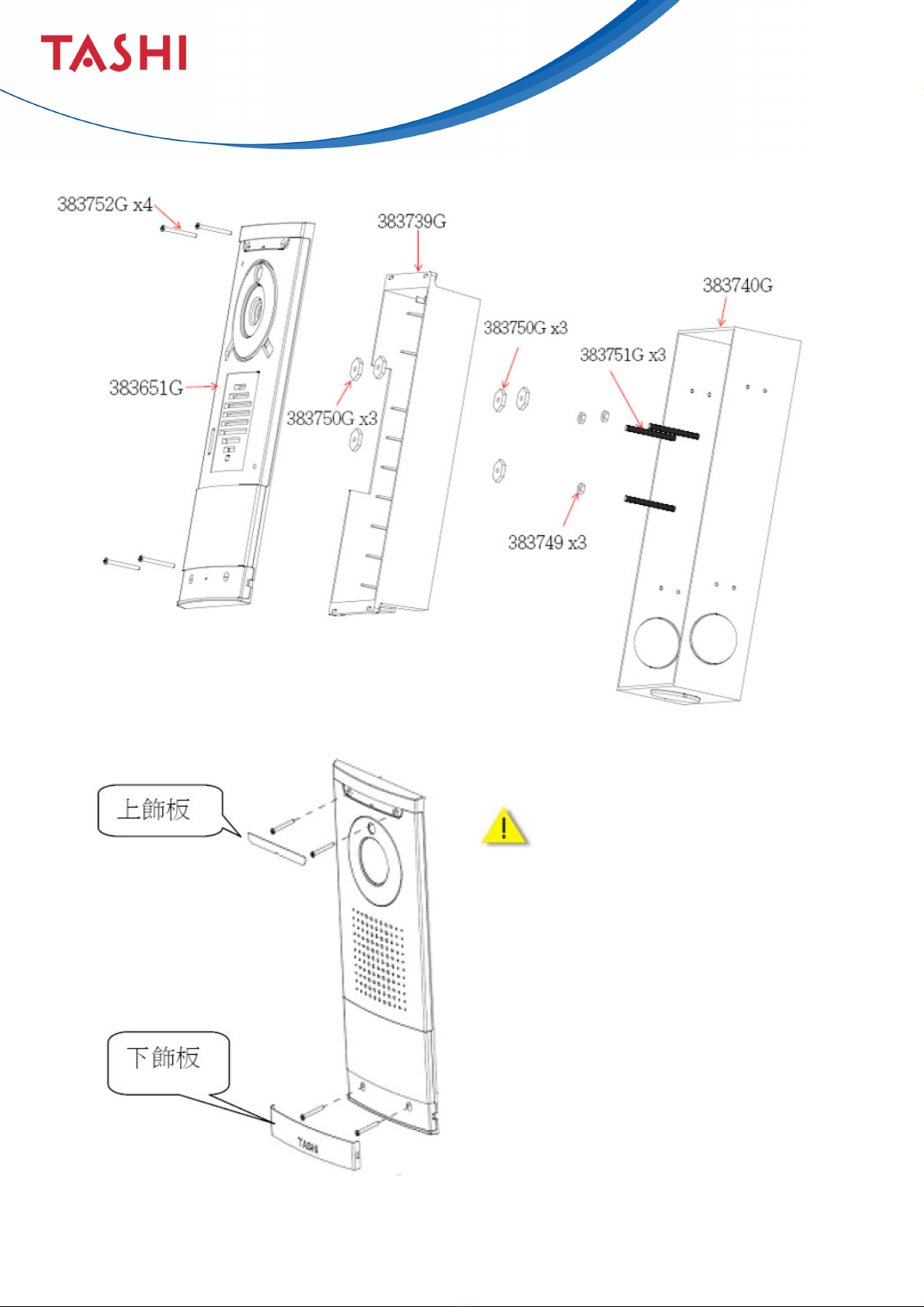 TASHI

383752G x4

383739G

383740G

383750G x3

383751G x3

383651G

383750G x3

383749 x3

上飾板

下飾板

TASHI