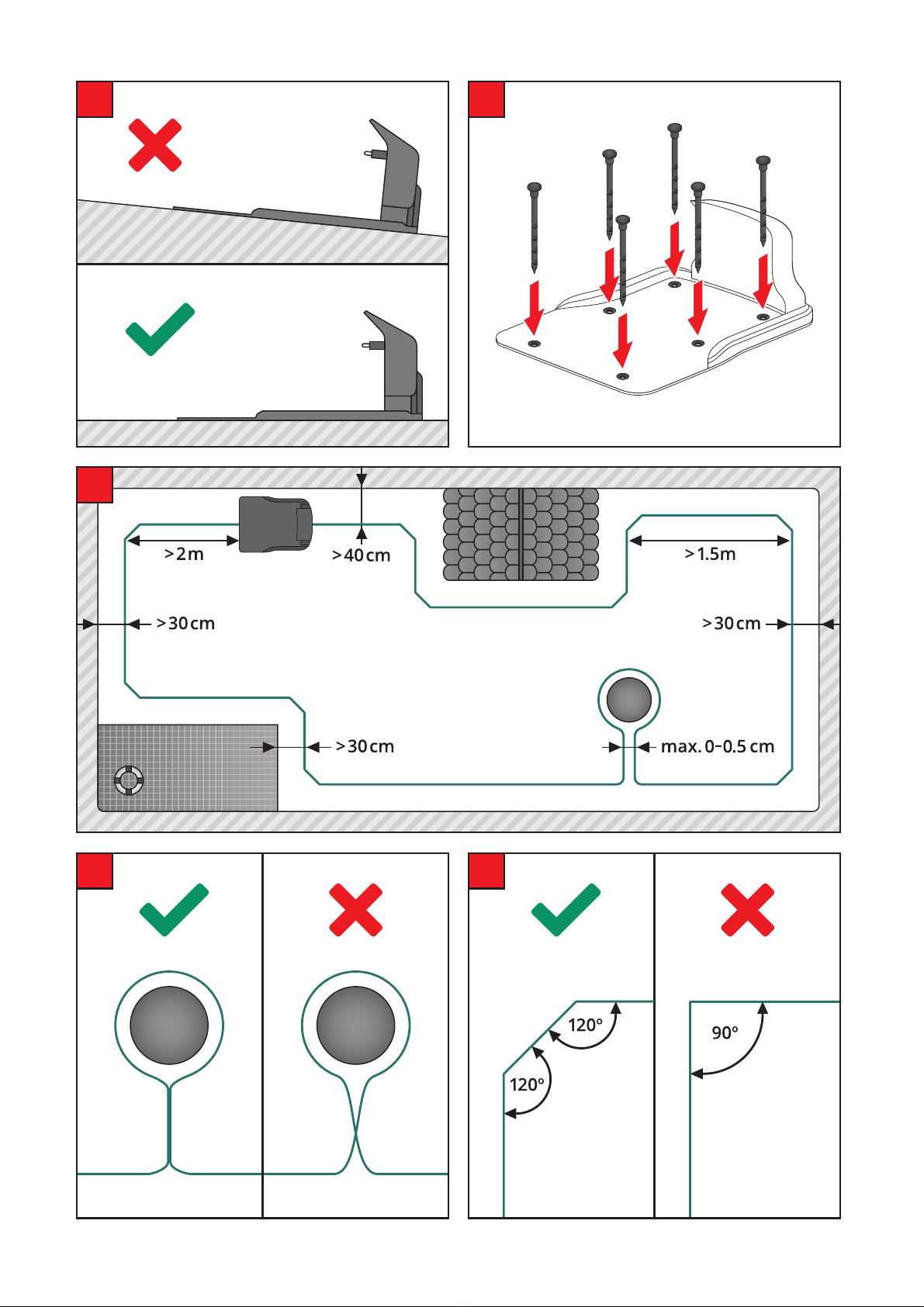 >2m
>40cm
>1.5m
>30cm
>30cm
>30cm
max. 0–0.5 cm

120°
120°
90°