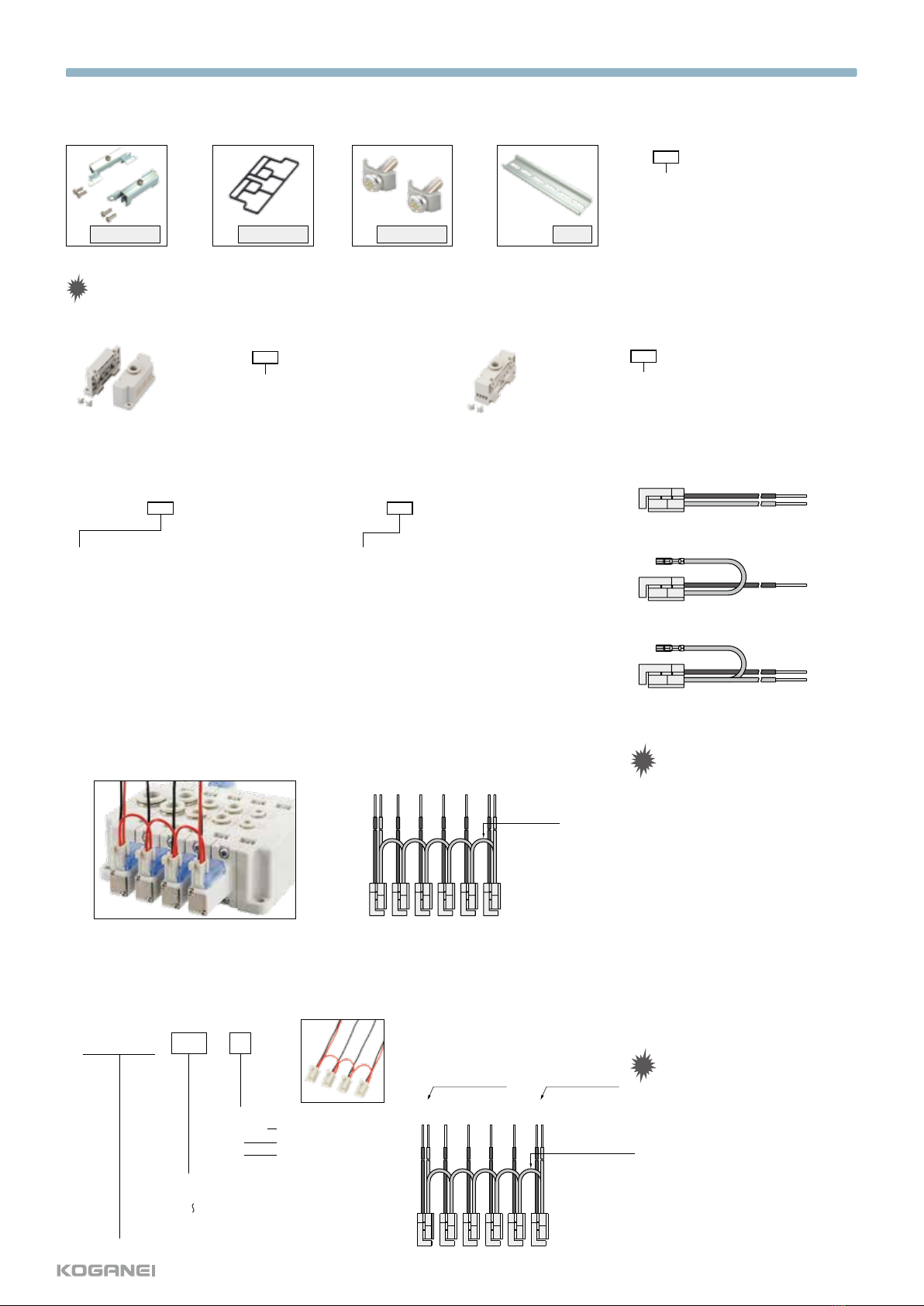 KOGANEI