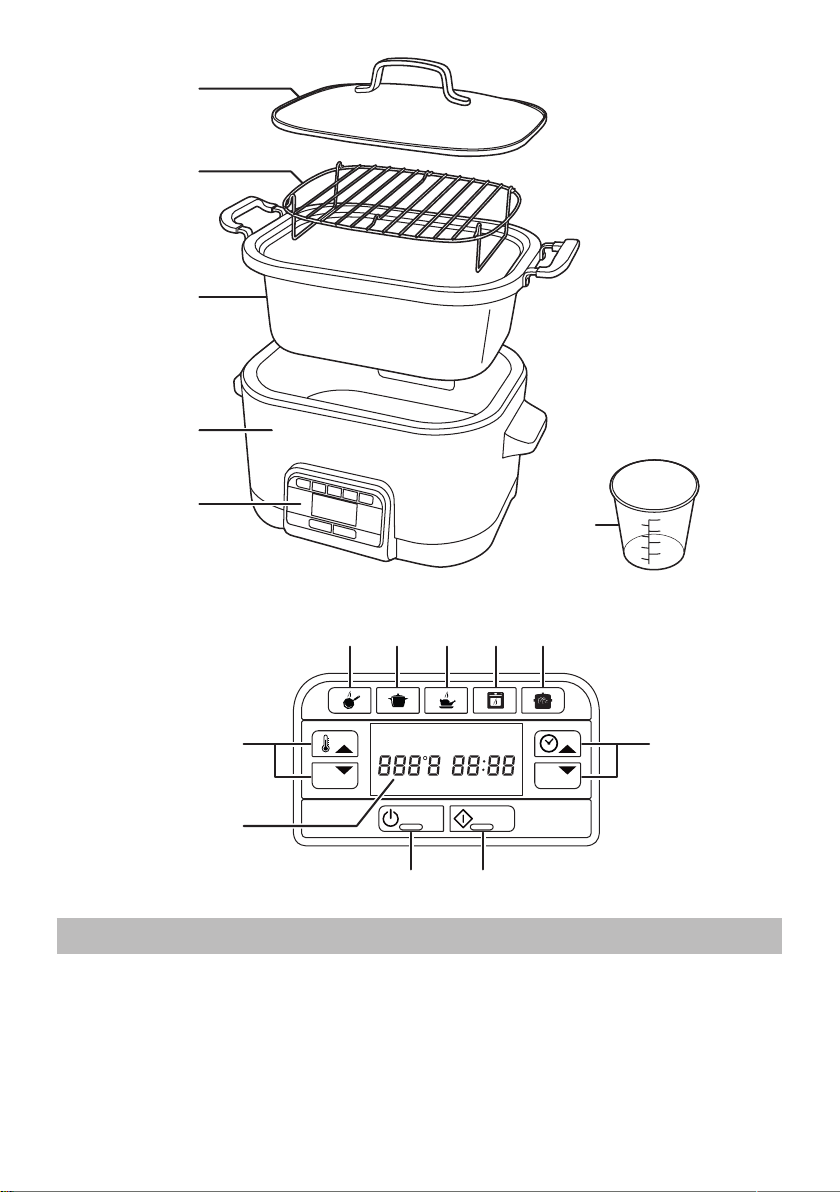 888°8 88:88