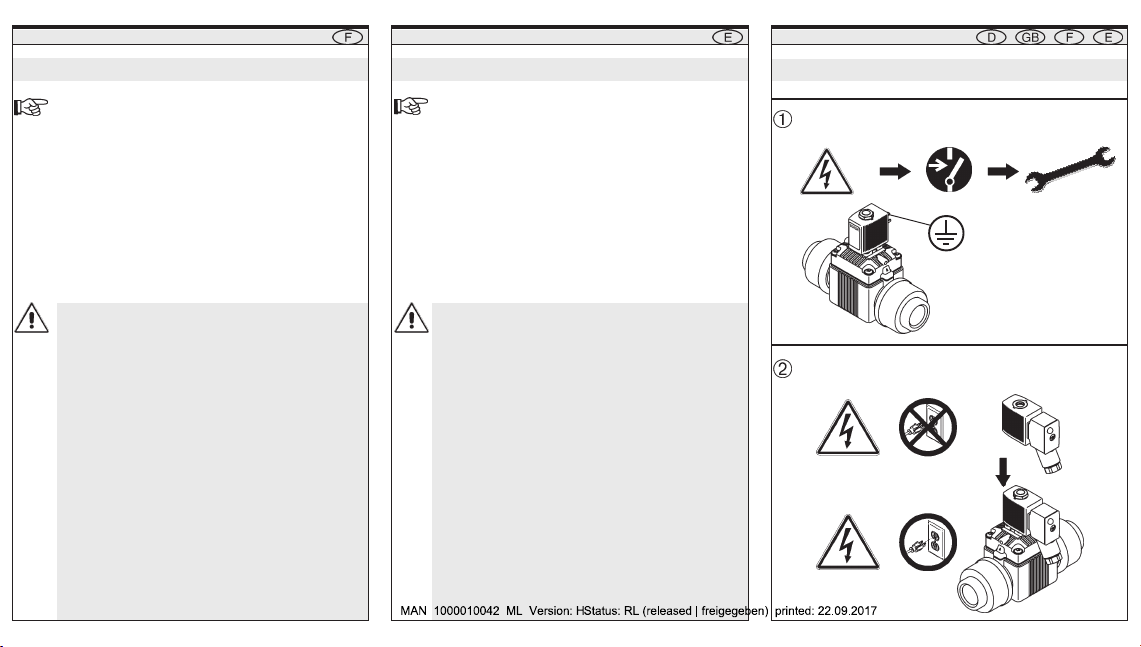 F

E

D GB F E

①

②

MAN 1000010042 ML Version: HStatus: RL (released | freigegeben) printed: 22.09.2017