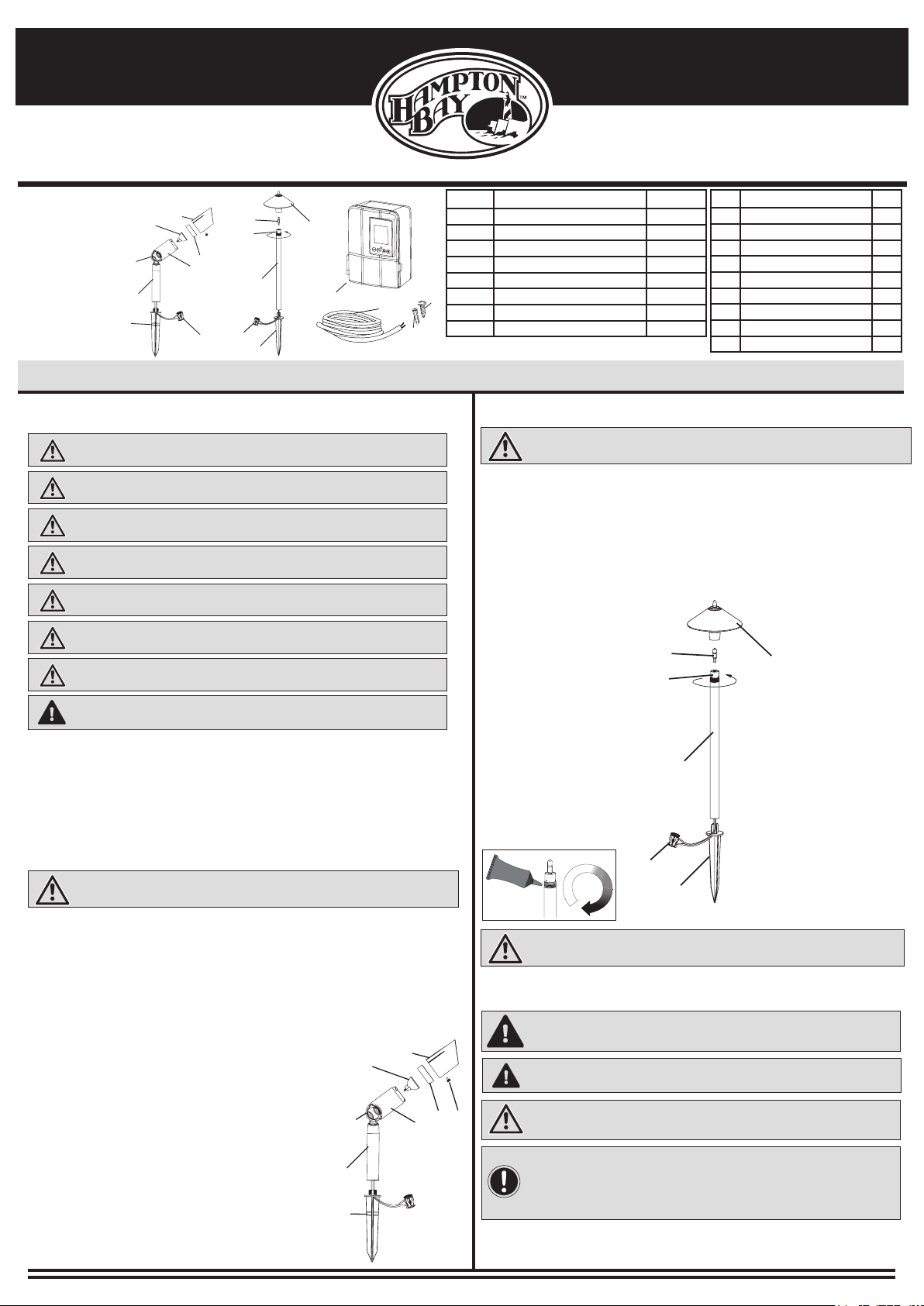 HAMPTON BAY™