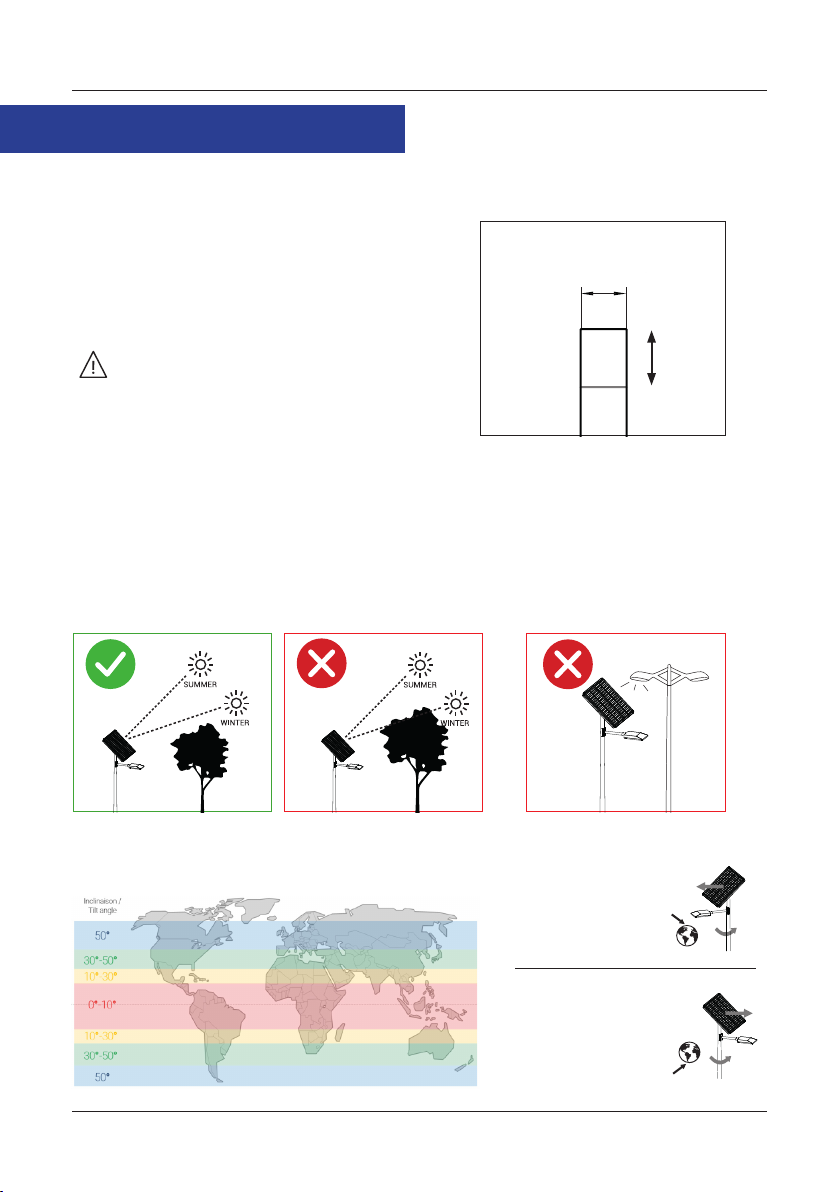 SUMMER

WINTER

SUMMER

WINTER

Inclinaison / Tilt angle

50°

30°-50°

10°-30°

0°-10°

10°-30°

30°-50°

50°