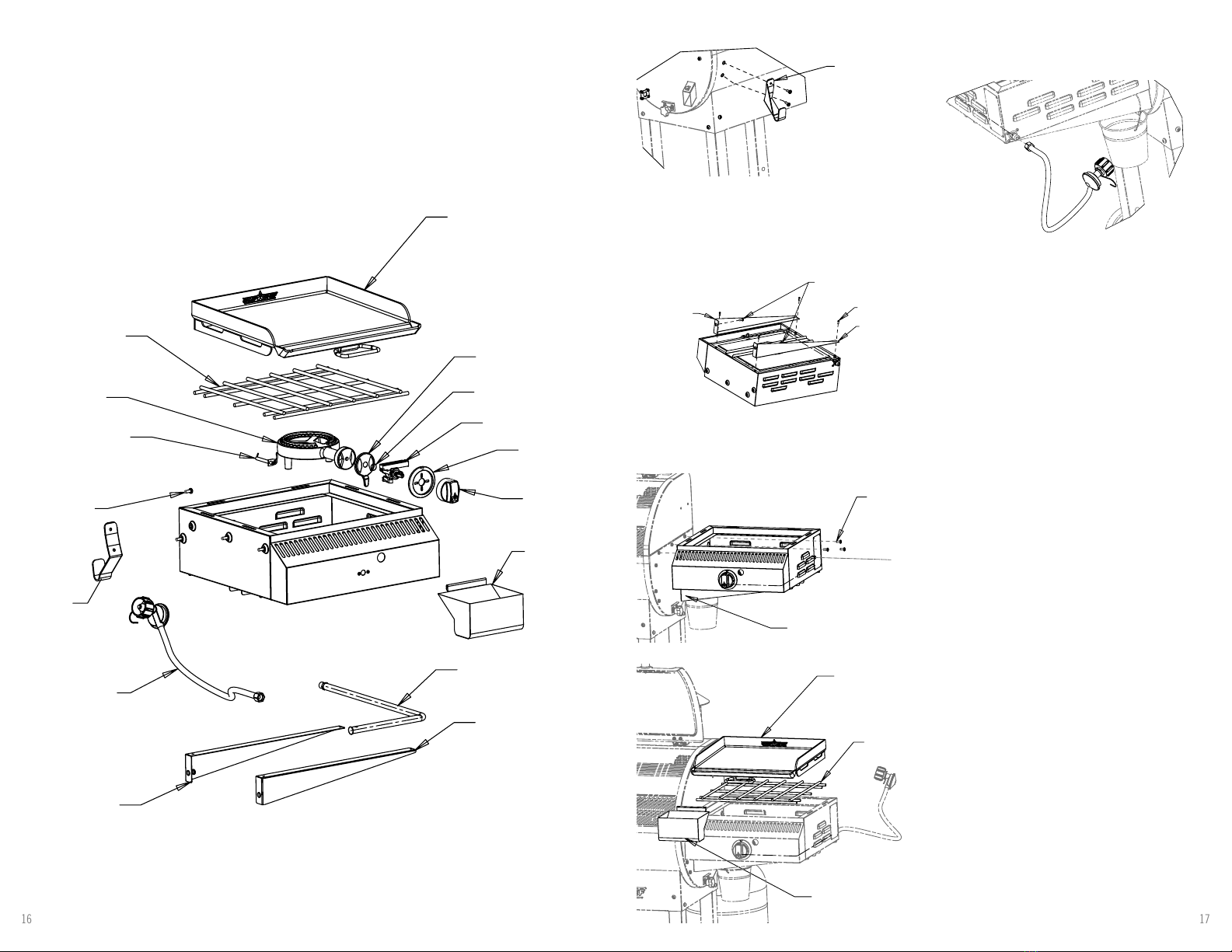 16

17