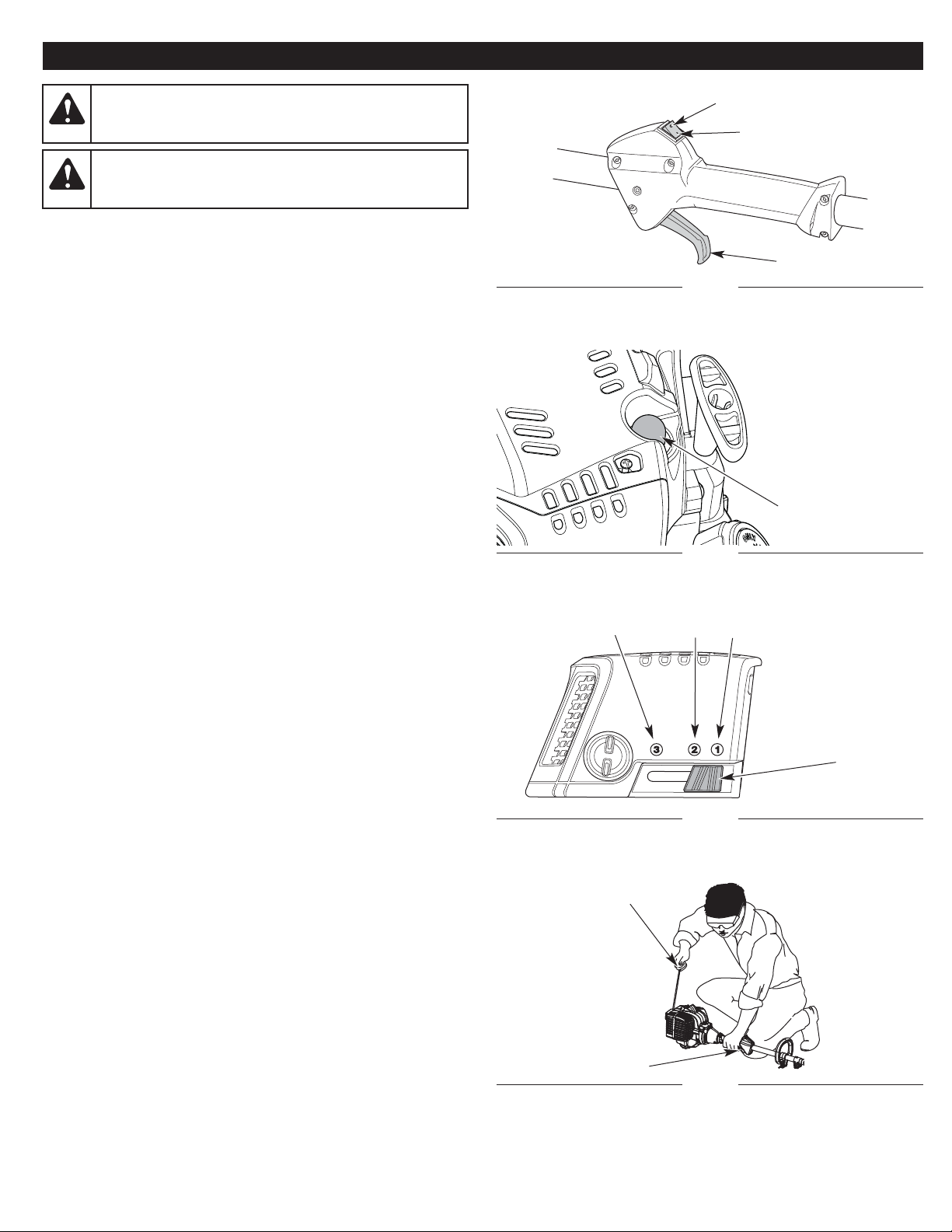 ③ ② ①